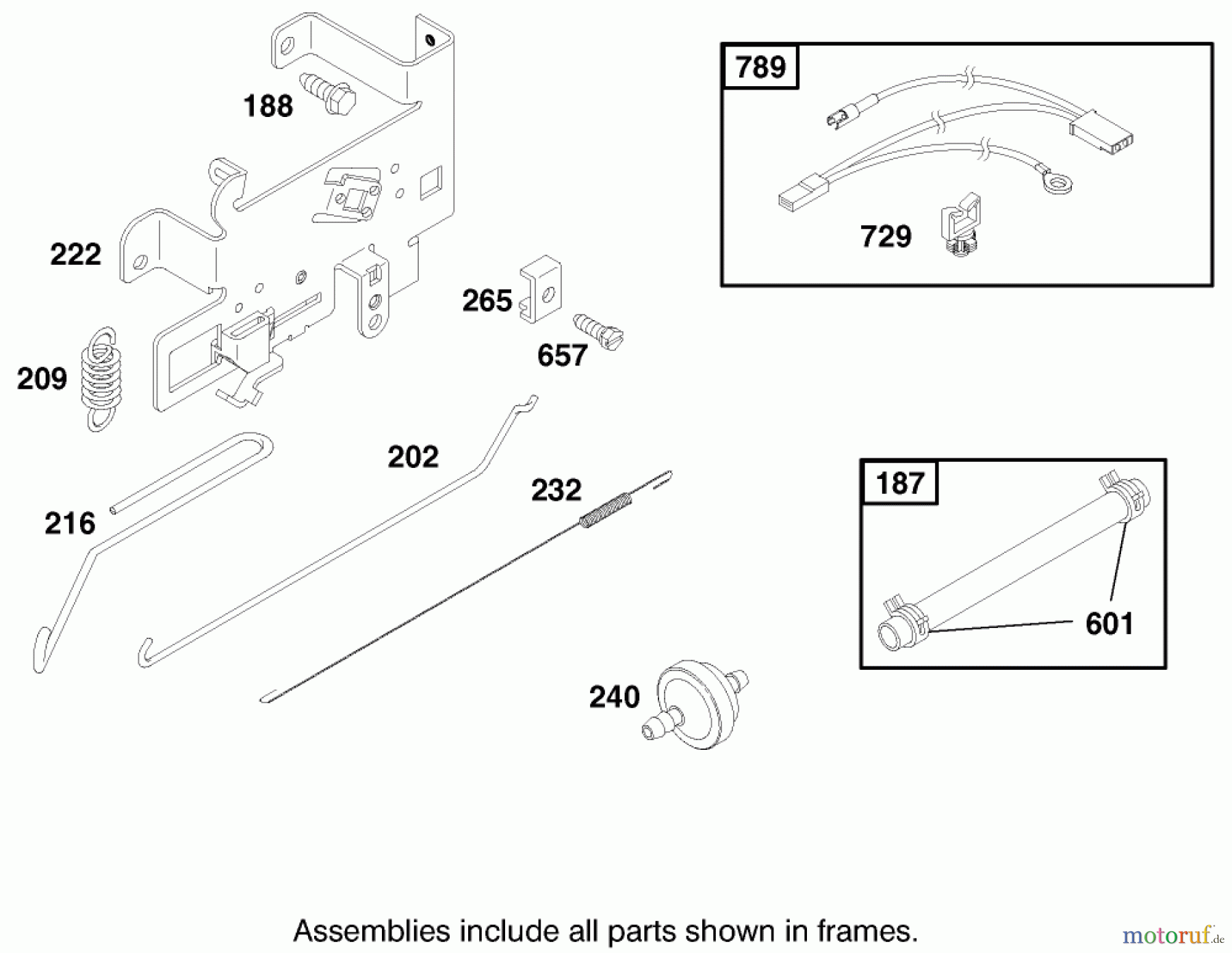 188

789

729

222

265

657

209

202

232

216

187

601

240

Assemblies include all parts shown in frames.

motoruf.de