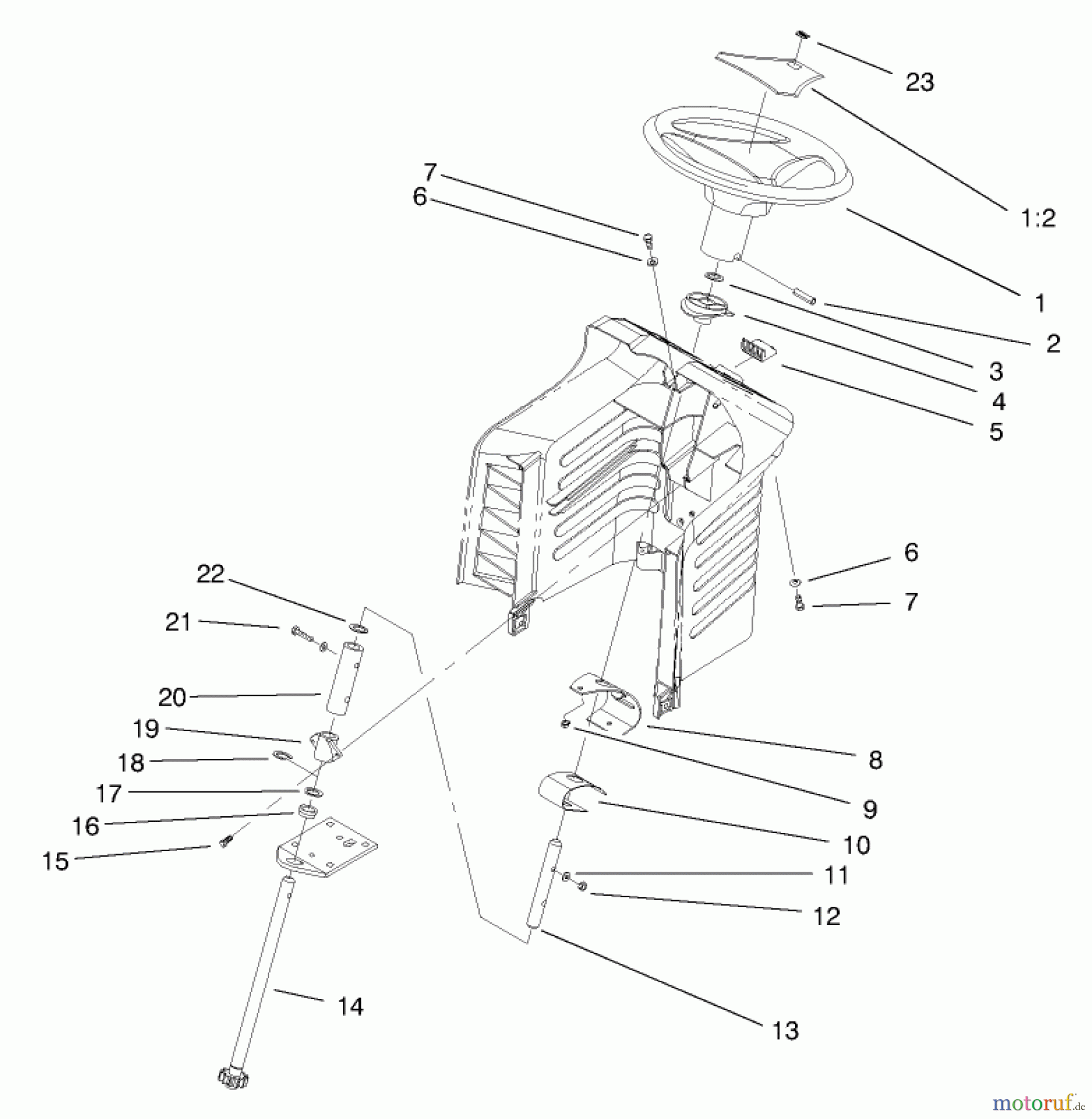 23

1:2

7

6

1

2

3

4

5

6

7

22

21

20

19

18

17

16

15

8

9

10

11

12

14

13

motoruf.de