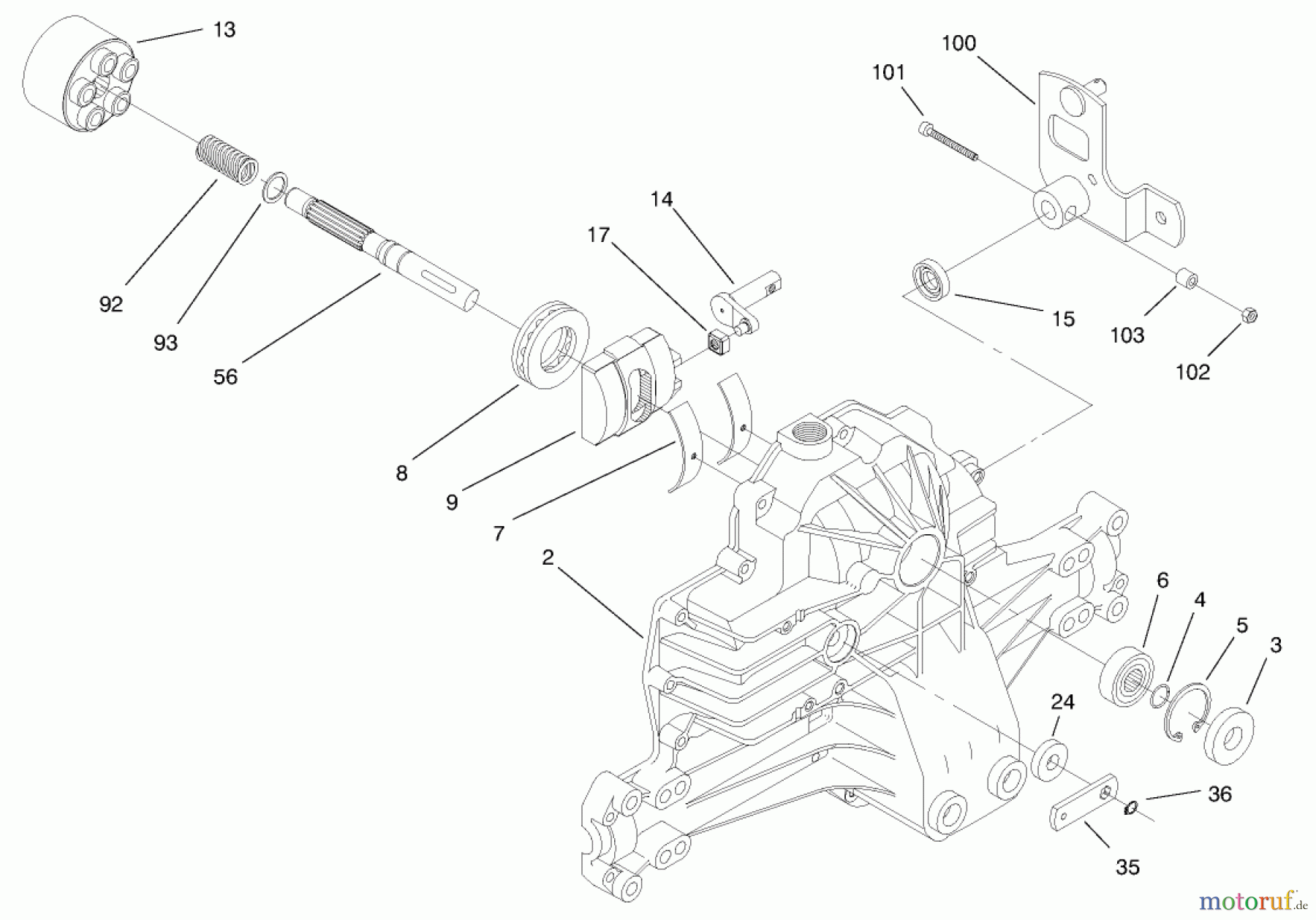 13
100
101
14
17
92
93
56
15
103
102
8
9
7
2
6
4
5
3
24
36
35
motoruf.de