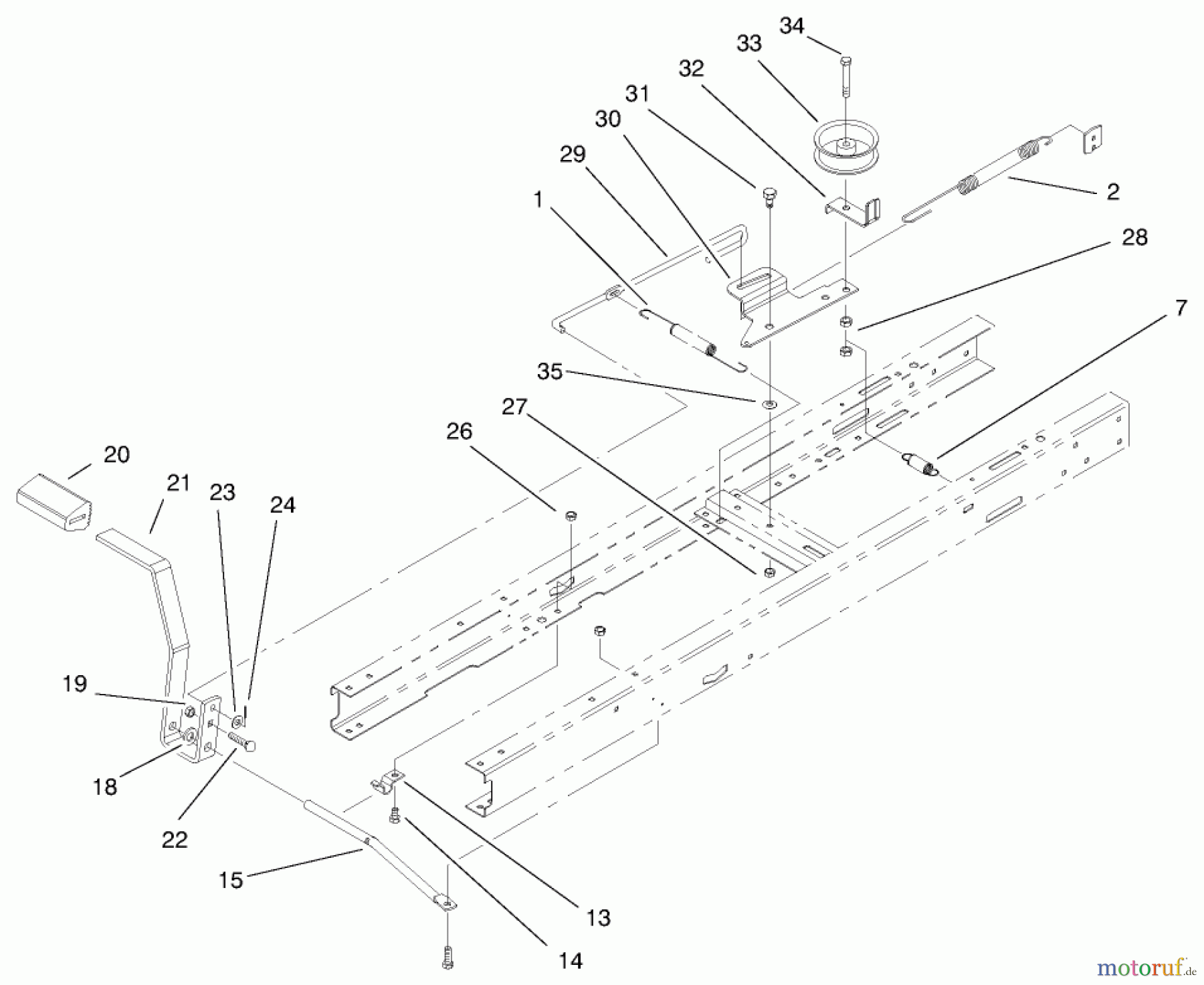 34
33
32
31
30
29
1
2
28
7
35
27
26
20
21
23
24
19
18
22
15
13
14
motoruf.de