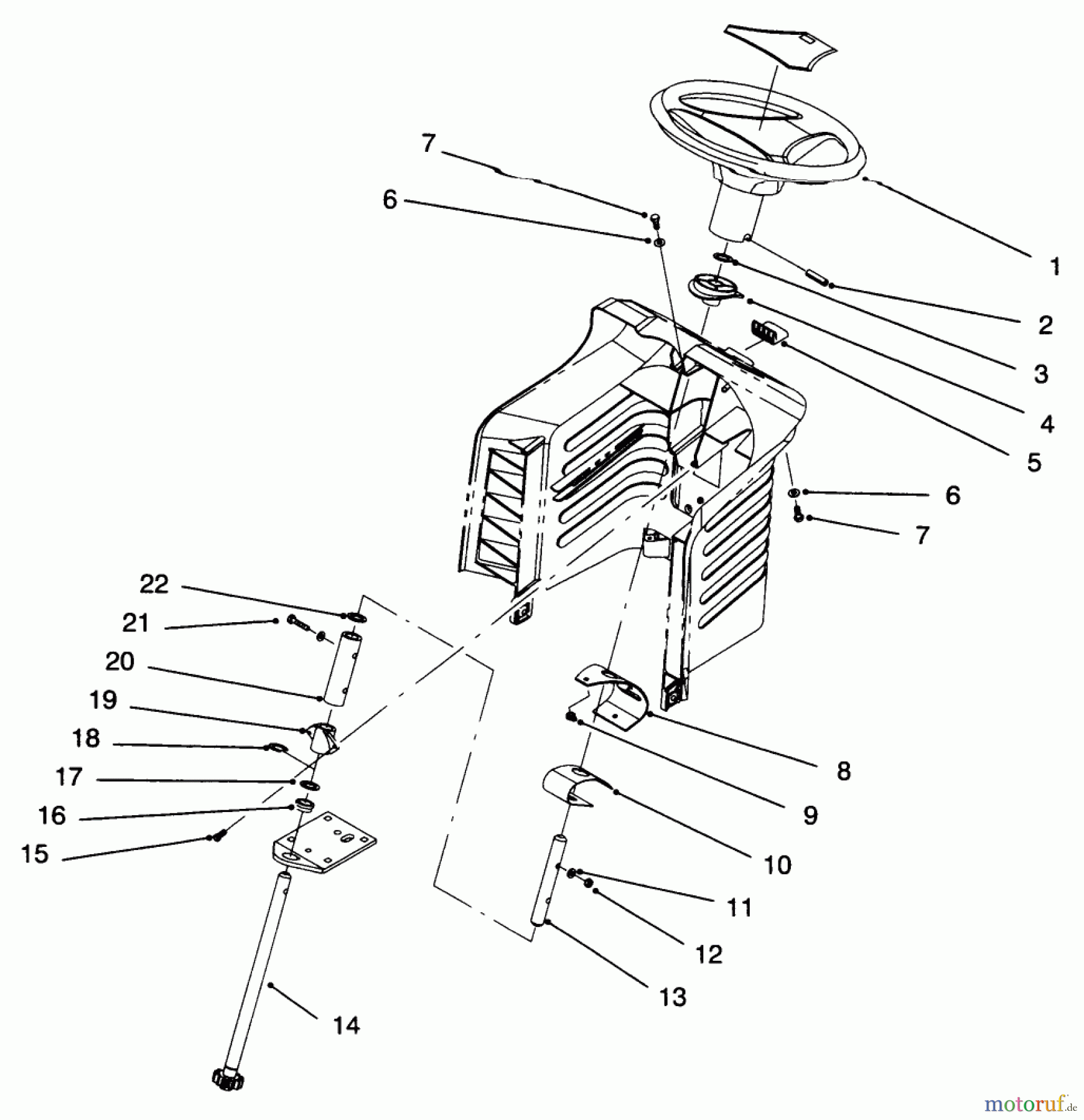 7
6
1
2
3
4
5
6
7
22
21
20
19
18
17
16
15
8
9
10
11
12
13
14
motoruf.de