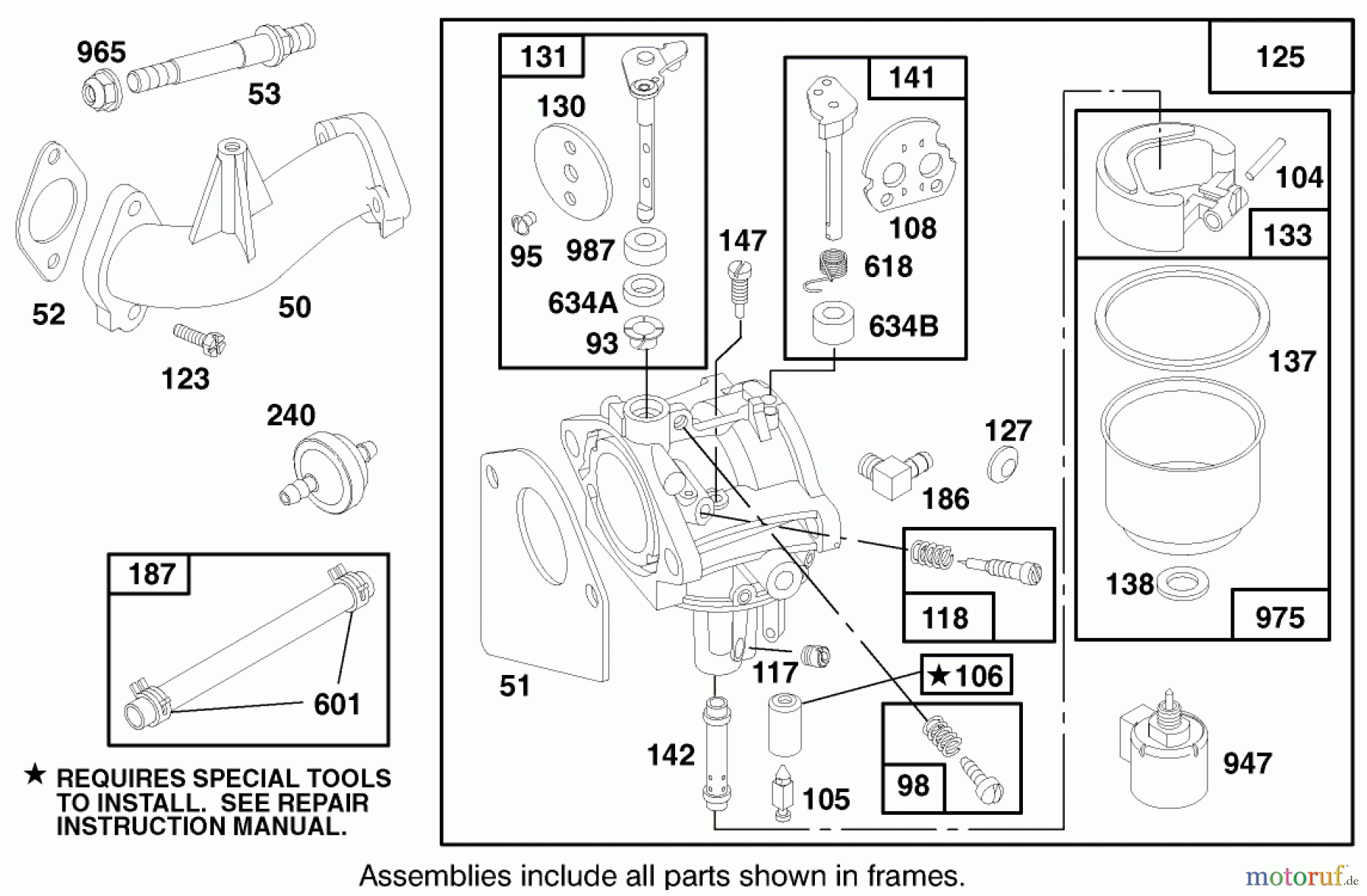 965
53
52
50
123
240
187
601
★ REQUIRES SPECIAL TOOLS TO INSTALL. SEE REPAIR INSTRUCTION MANUAL.

131
130
95
987
634A
93
147
141
108
618
634B
125
104
133
137
138
975
127
186
118
51
117
★106
142
105
98
947

Assemblies include all parts shown in frames.

motoruf.de