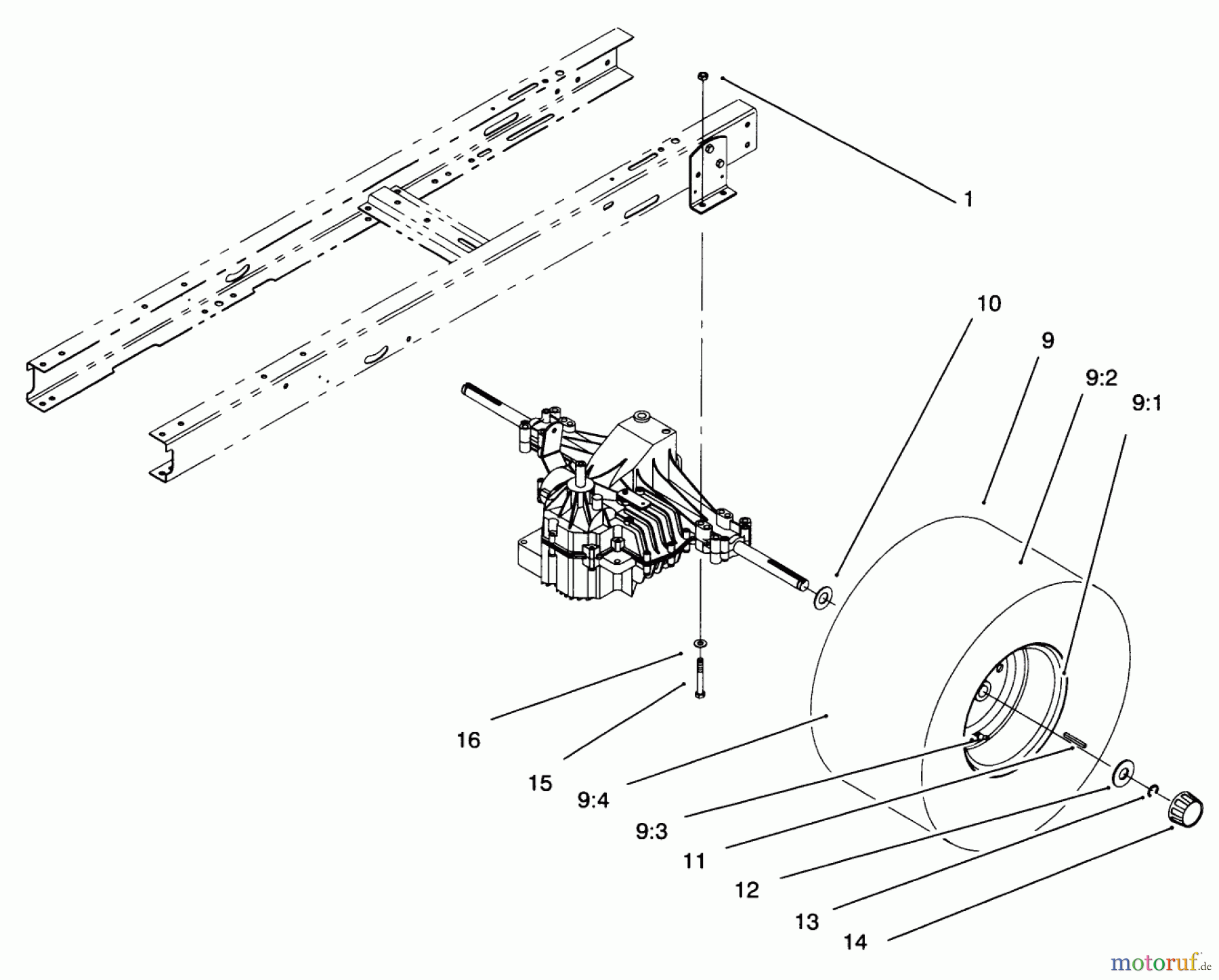 1
10
9
9:2
9:1
16
15
9:4
9:3
11
12
13
14
motoruf.de