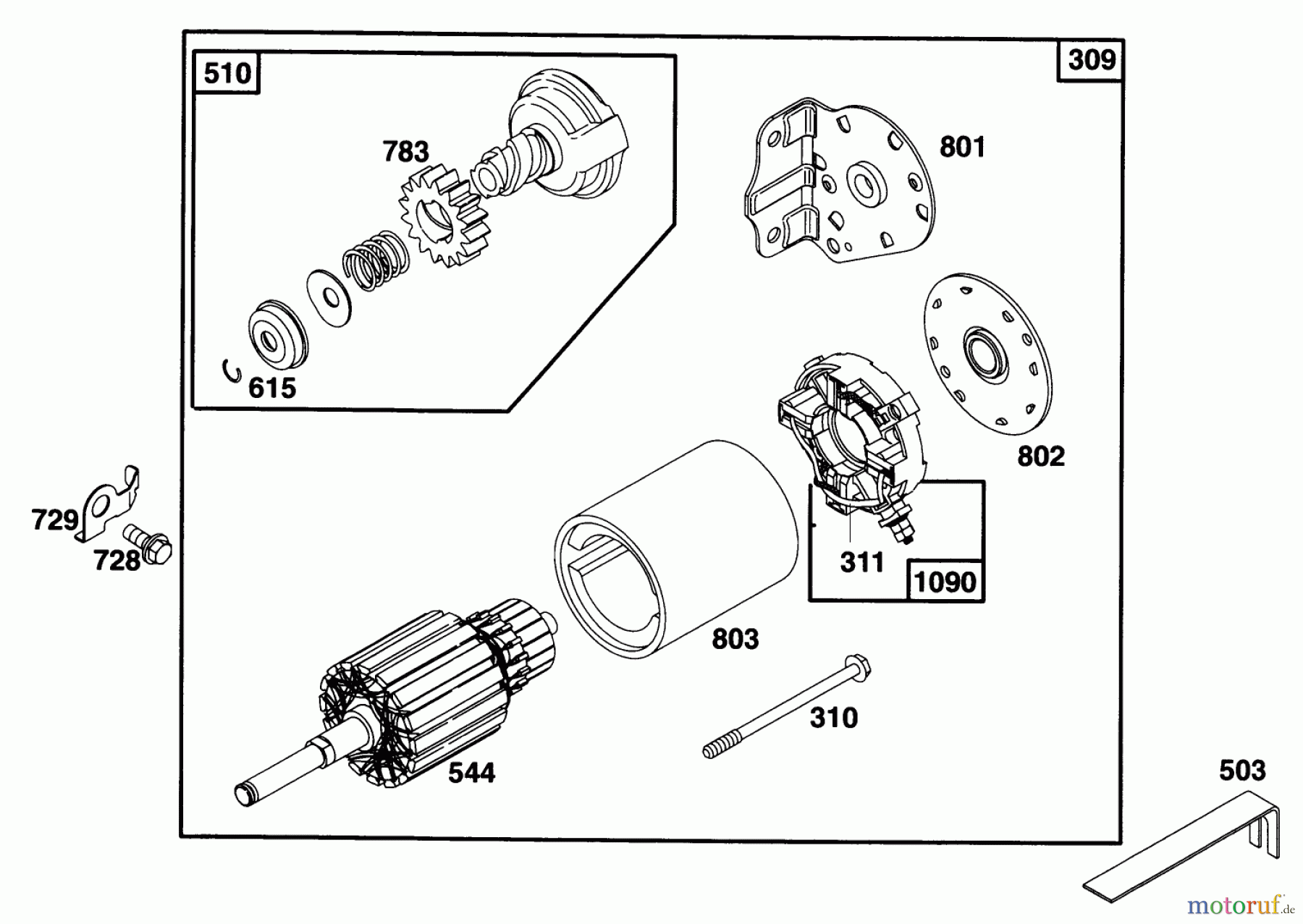 510
309
783
801
615
802
729
728
311
1090
803
310
544
503
motoruf.de