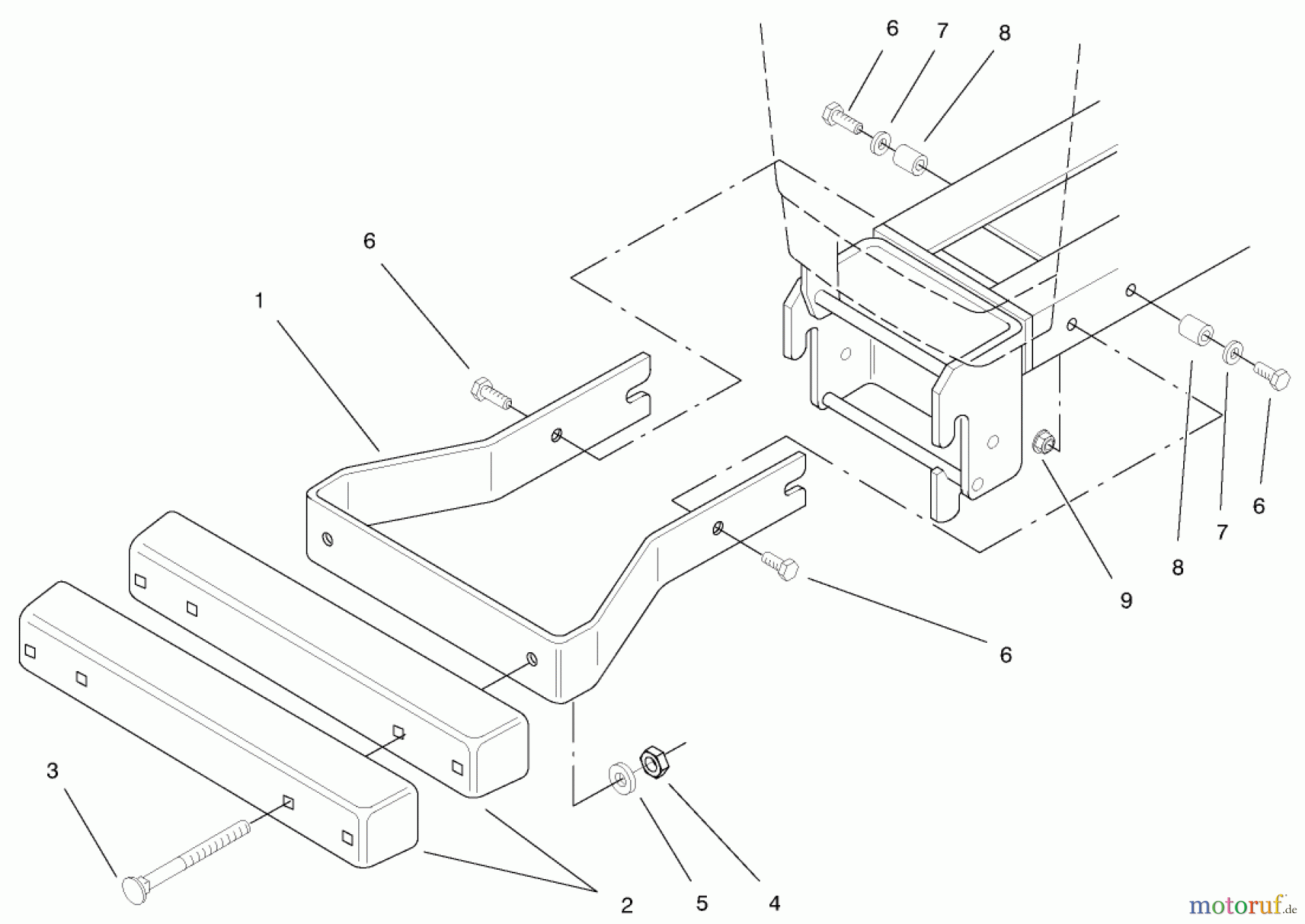 6 7 8

6

1

8 7 6

9

6

3

2 5 4

motoruf.de