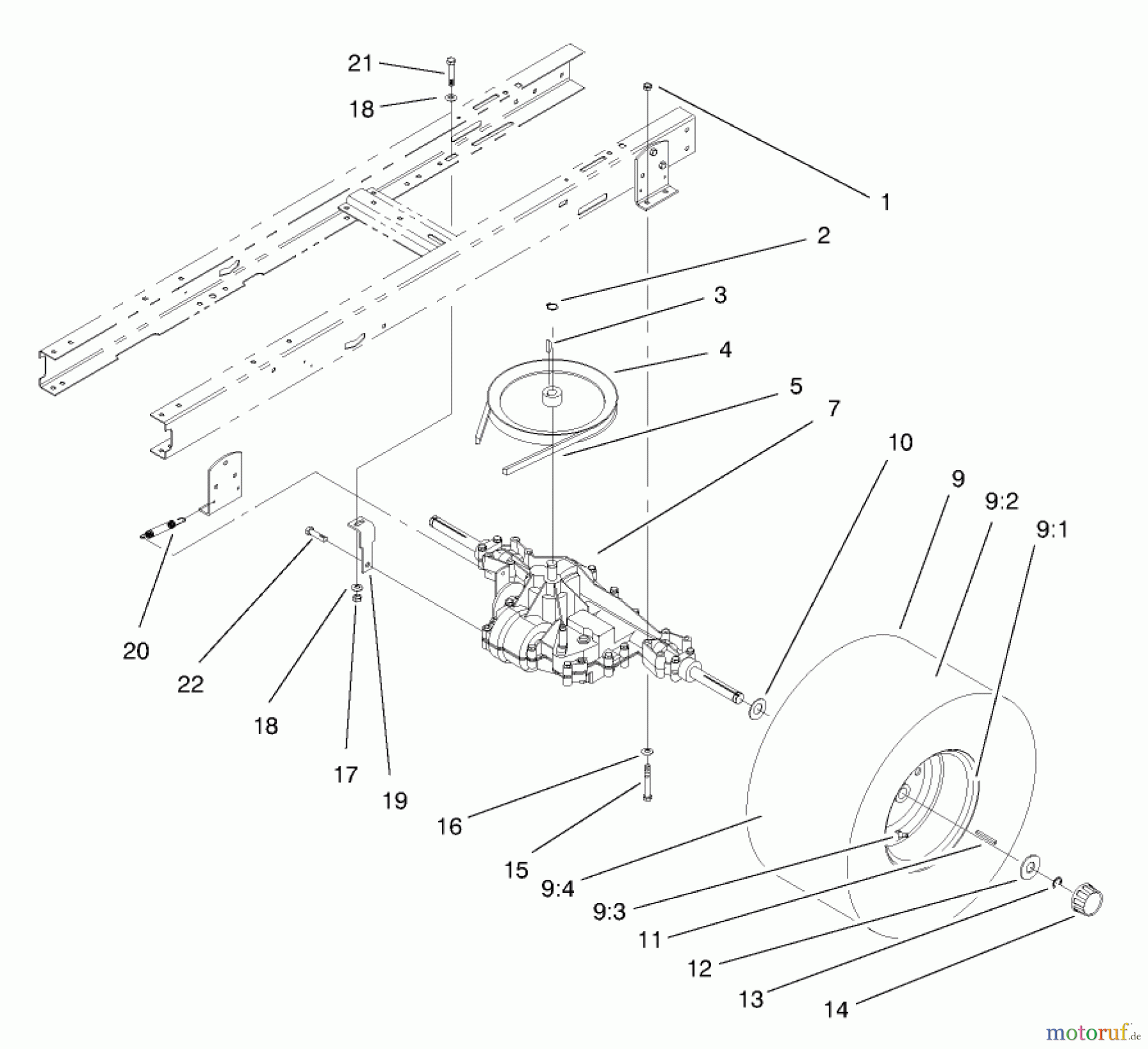 21
18
1
2
3
4
5
7
10
9
9:2
9:1
20
22
18
17
19
16
15
9:4
9:3
11
12
13
14
motoruf.de