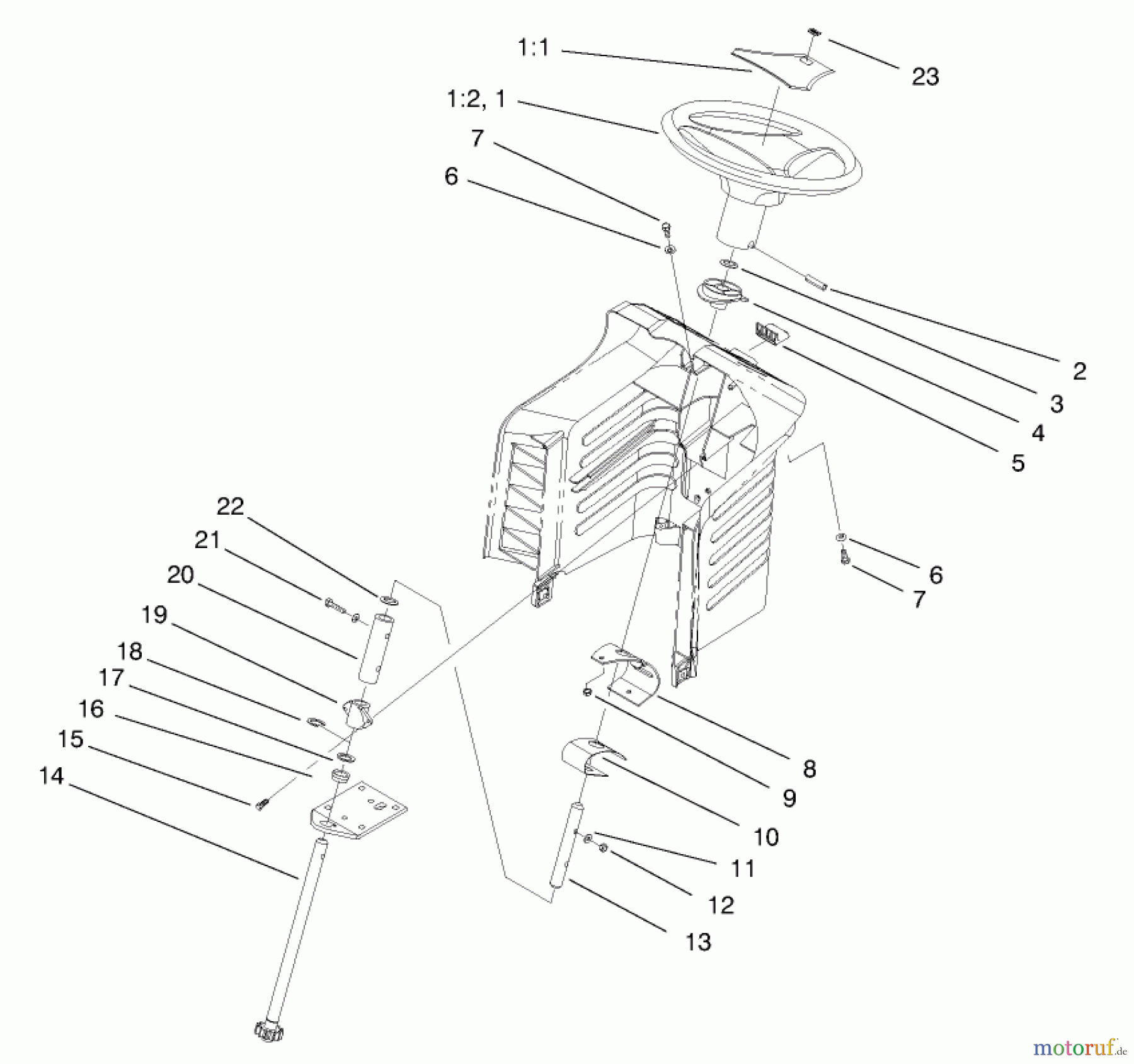 1:1
23
1:2, 1
7
6
2
3
4
5
22
21
20
19
18
17
16
15
14
6
7
8
9
10
11
12
13
motoruf.de