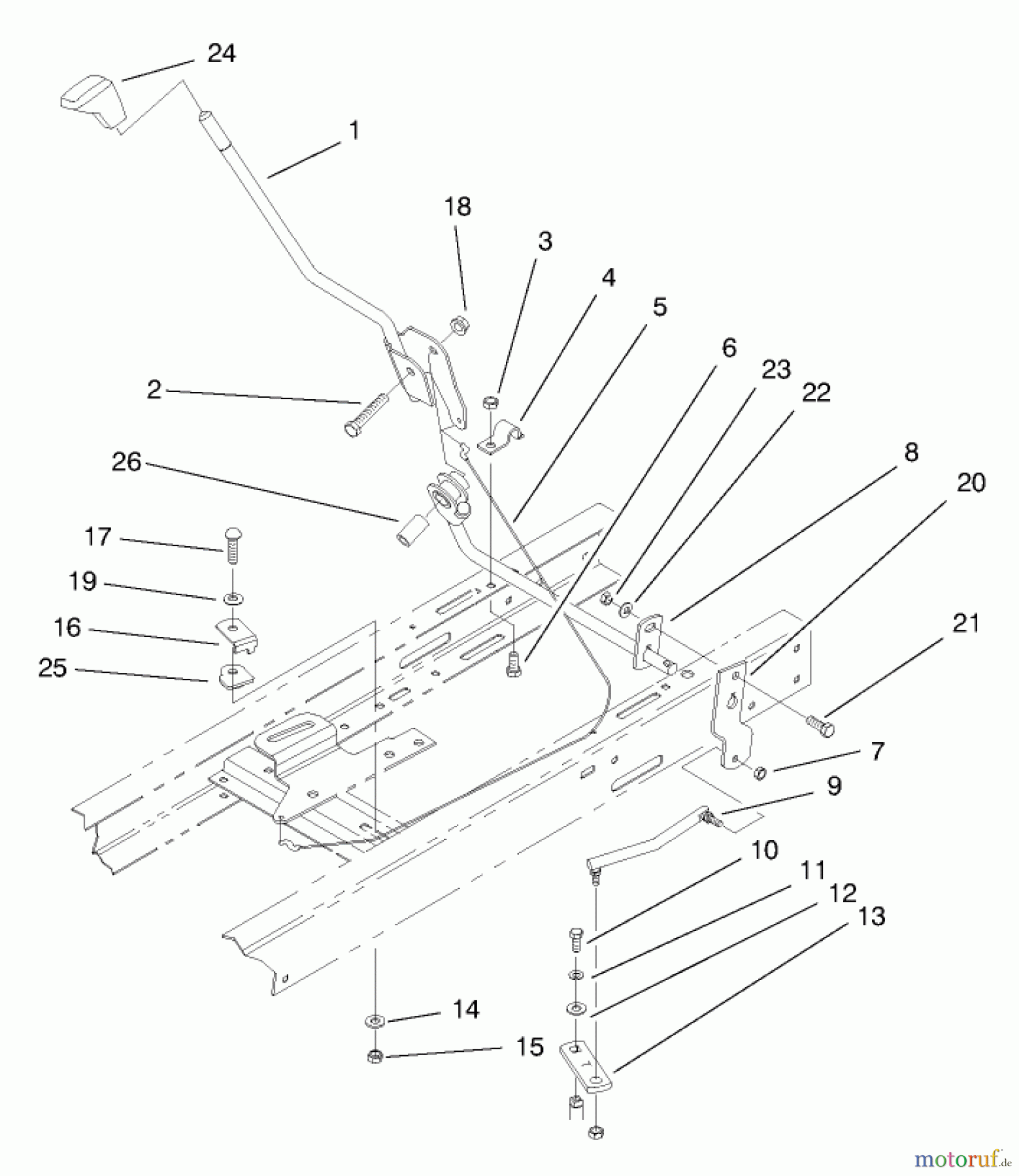 24
1
18
3
4
5
6
23
22
2
26
8
20
17
19
16
25
21
7
9
10
11
12
13
14
15
motoruf.de