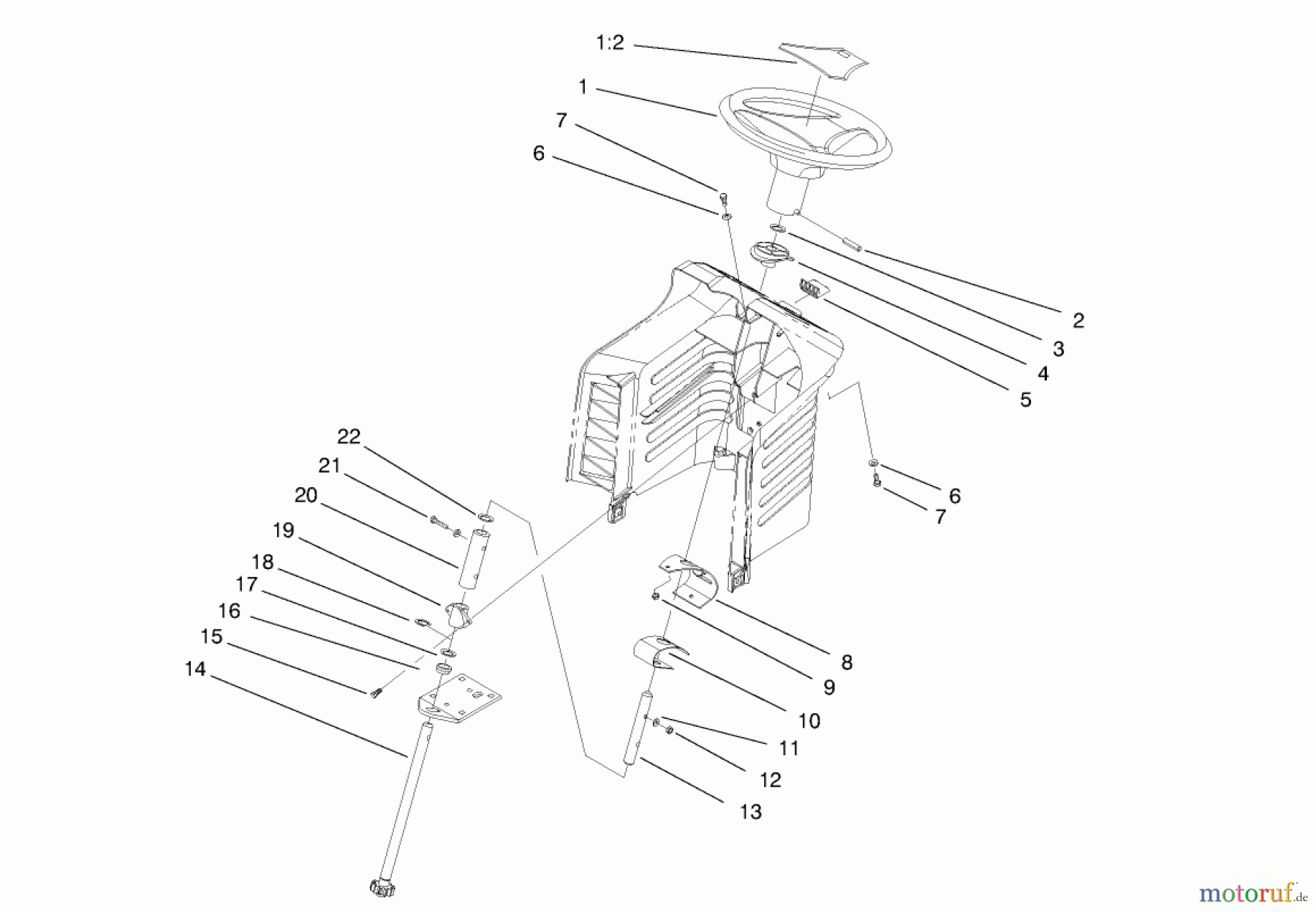 1:2
1
7
6
2
3
4
5
22
21
20
19
18
17
16
15
14
6
7
8
9
10
11
12
13
motoruf.de