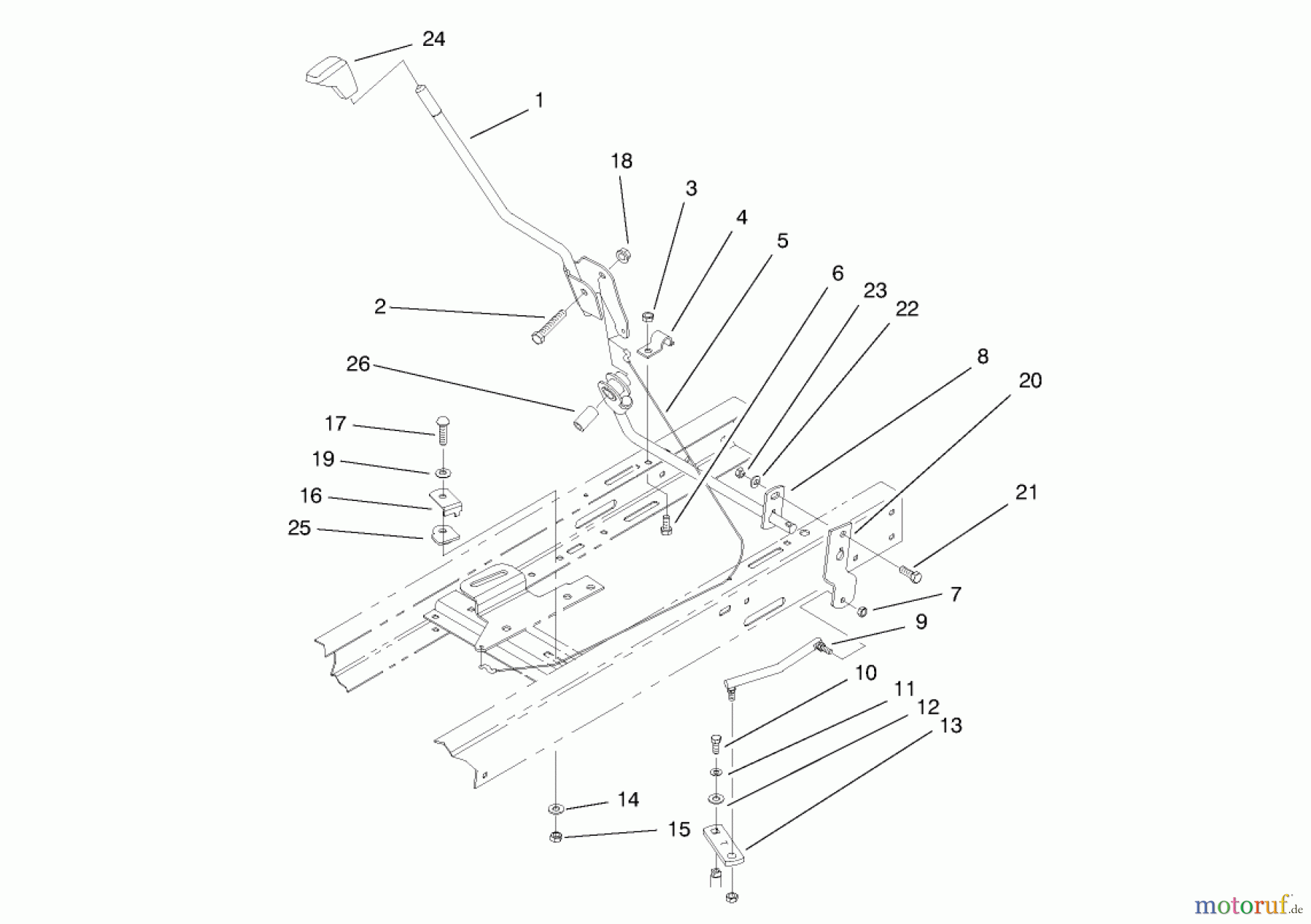 24
1
18
3
4
5
6
23
22
2
26
8
20
17
19
16
25
21
7
9
10
11
12
13
14
15
motoruf.de