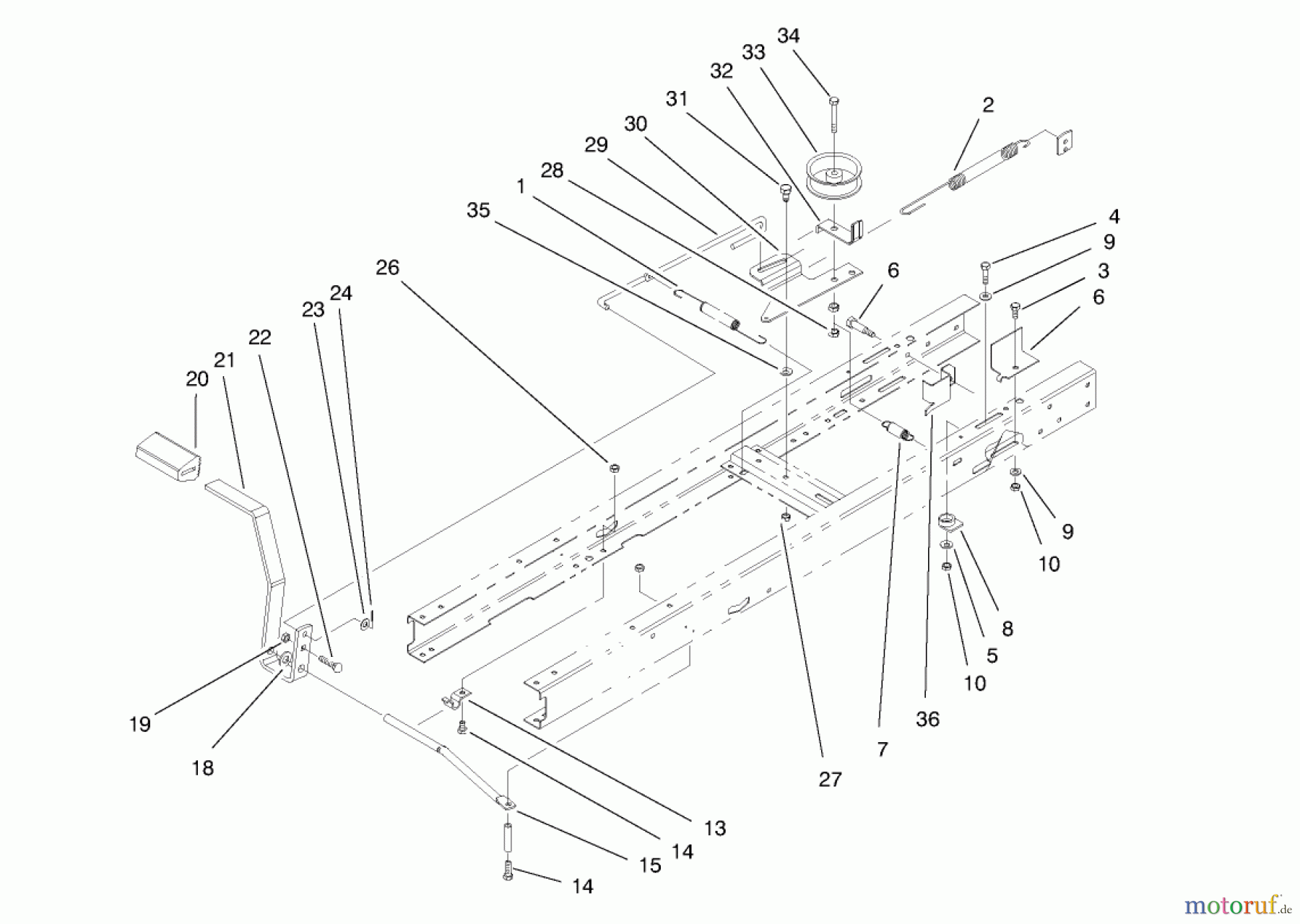 34
33
32
31
30
29
28
1
35
2
4
9
3
6
6
26
24
23
22
21
20
9
10
8
5
10
36
7
27
19
18
13
14
15
14
motoruf.de