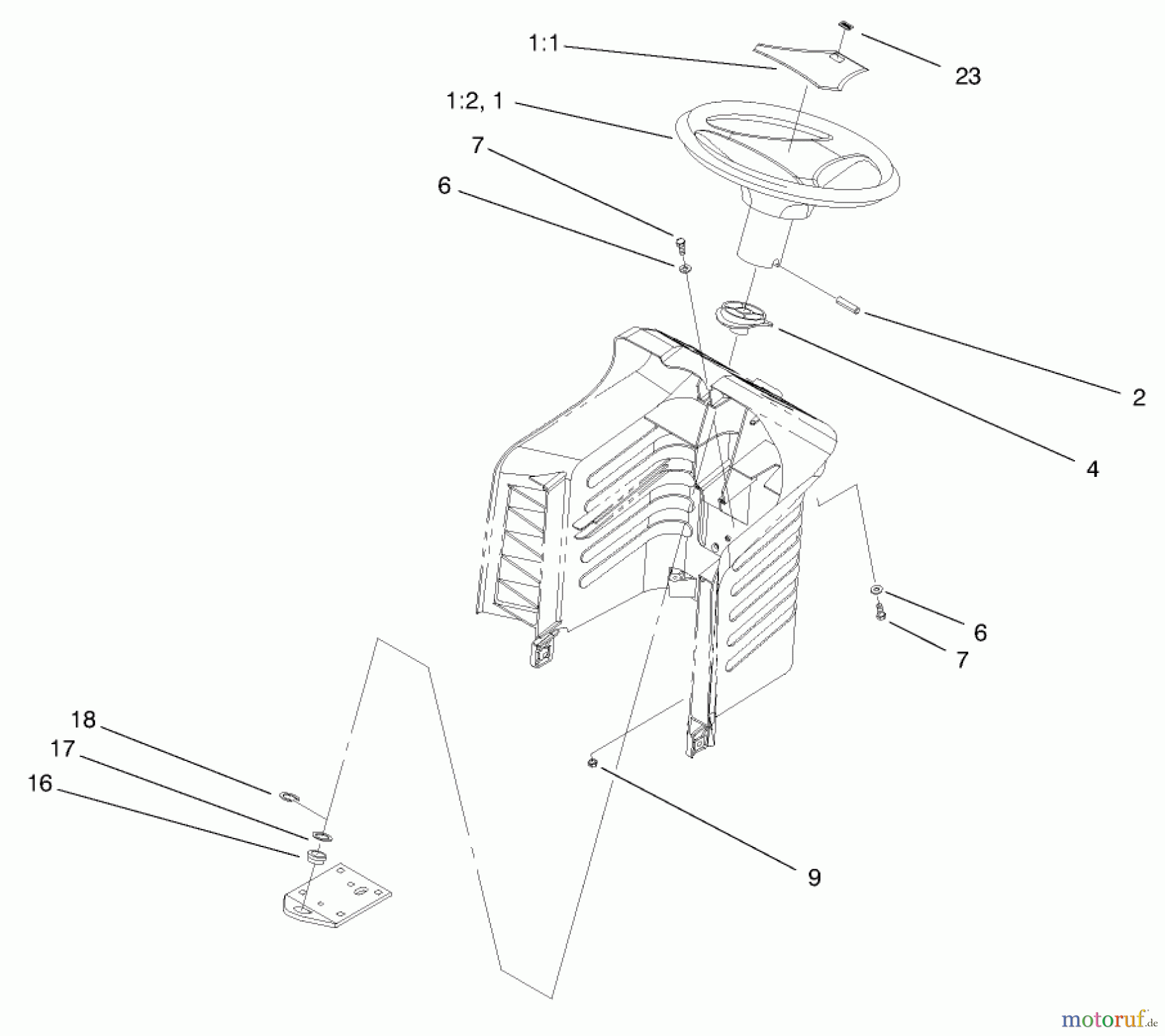 1:1

23

1:2, 1

7

6

2

4

6

7

18

17

16

9

motoruf.de