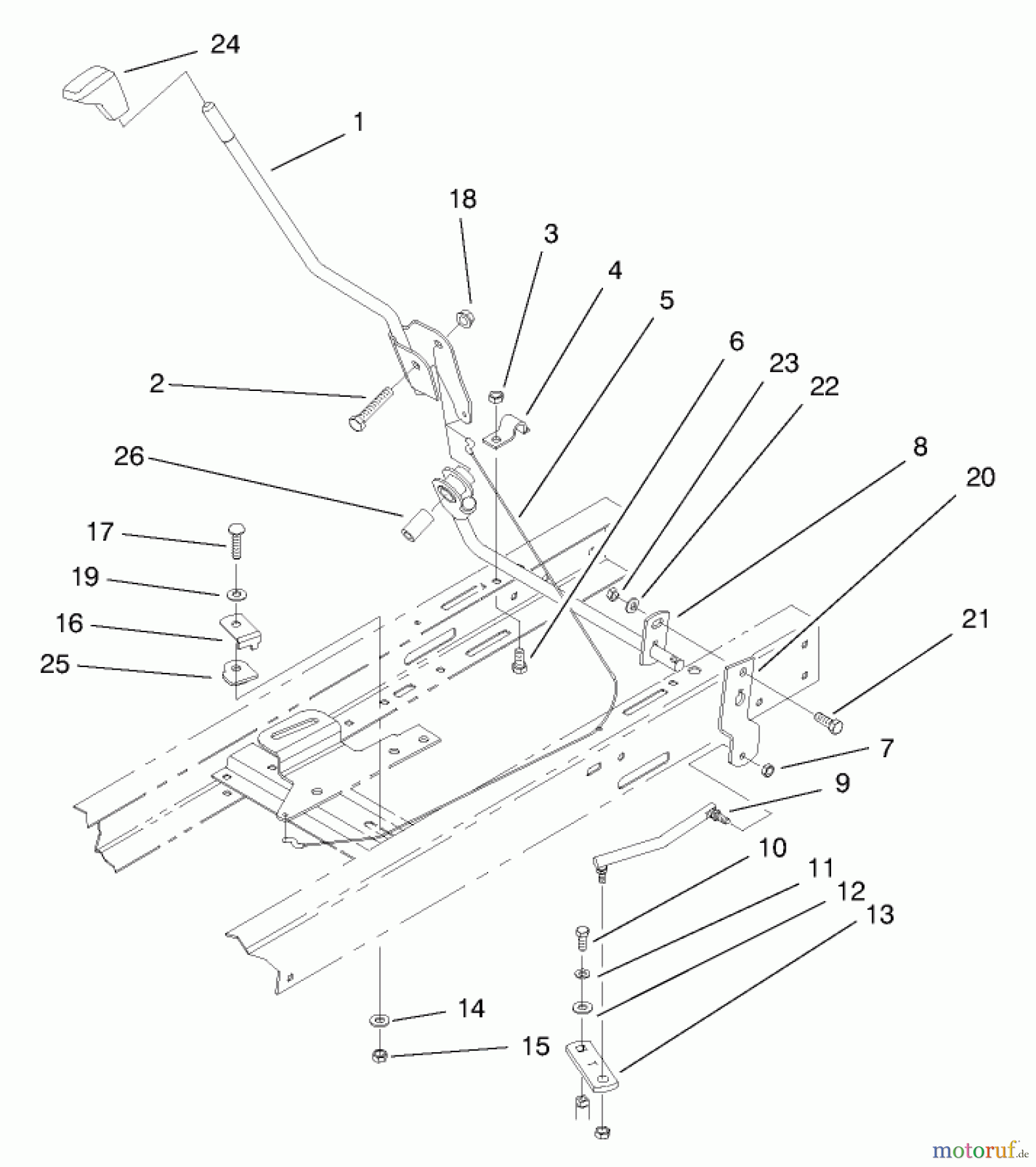 24
1
18
3
4
5
6
23
22
2
26
8
20
17
19
16
25
21
7
9
10
11
12
13
14
15
motoruf.de