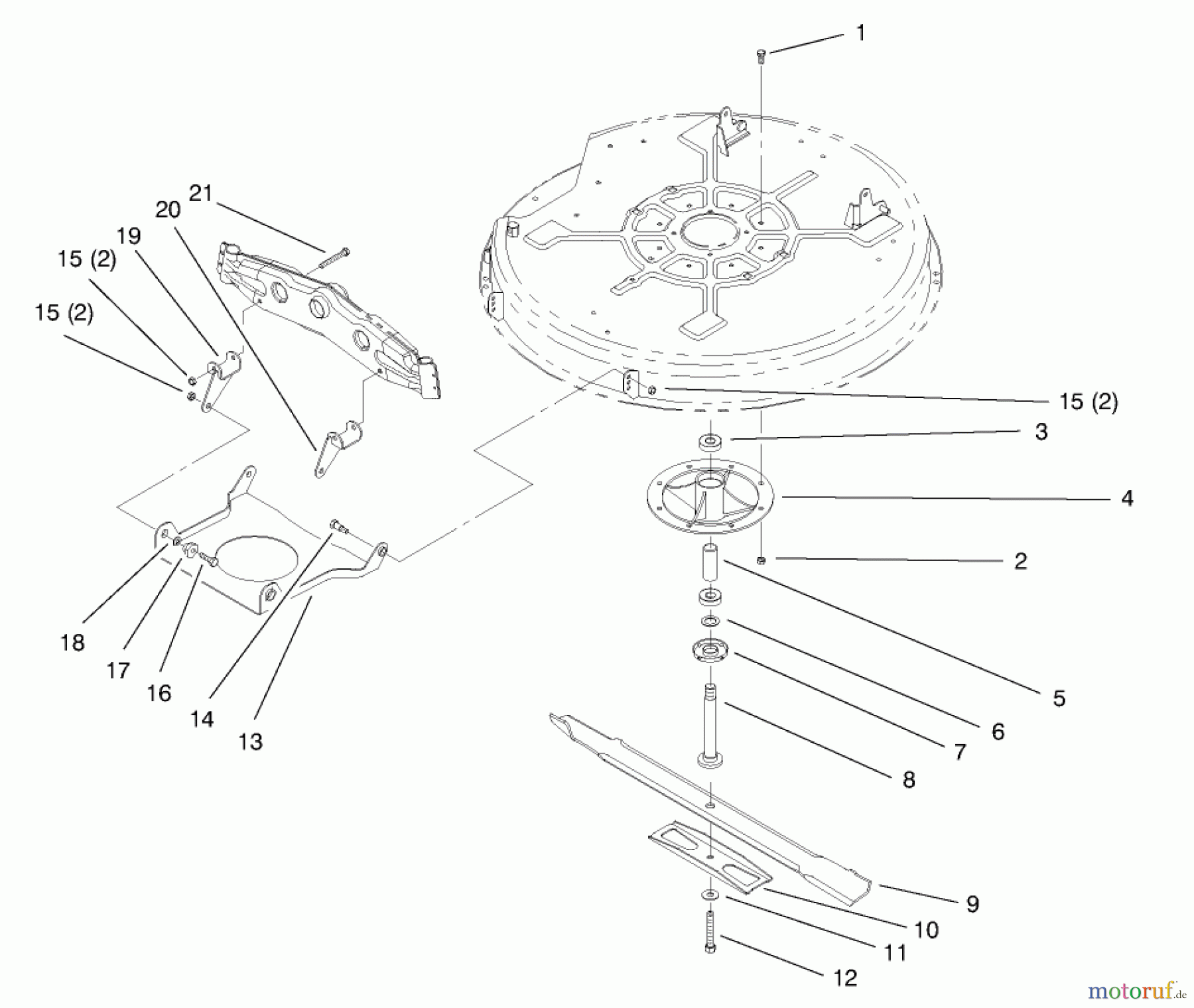 1

21
20
19
15 (2)
15 (2)

15 (2)
3
4
2
5
6
7
8

18
17
16
14
13

9
10
11
12

motoruf.de