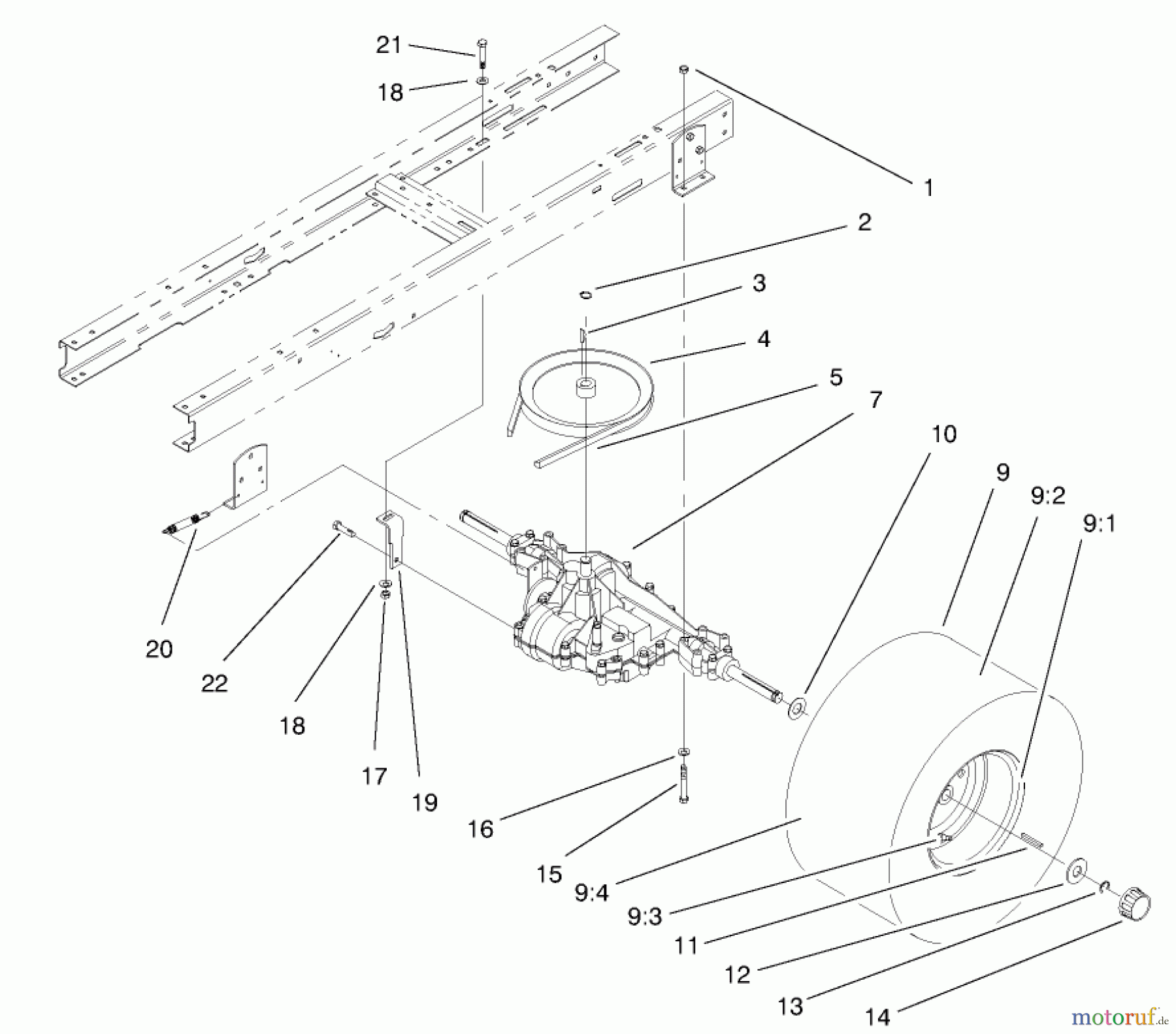 21
18
1
2
3
4
5
7
10
9
9:2
9:1
20
22
18
17
19
16
15
9:4
9:3
11
12
13
14
motoruf.de