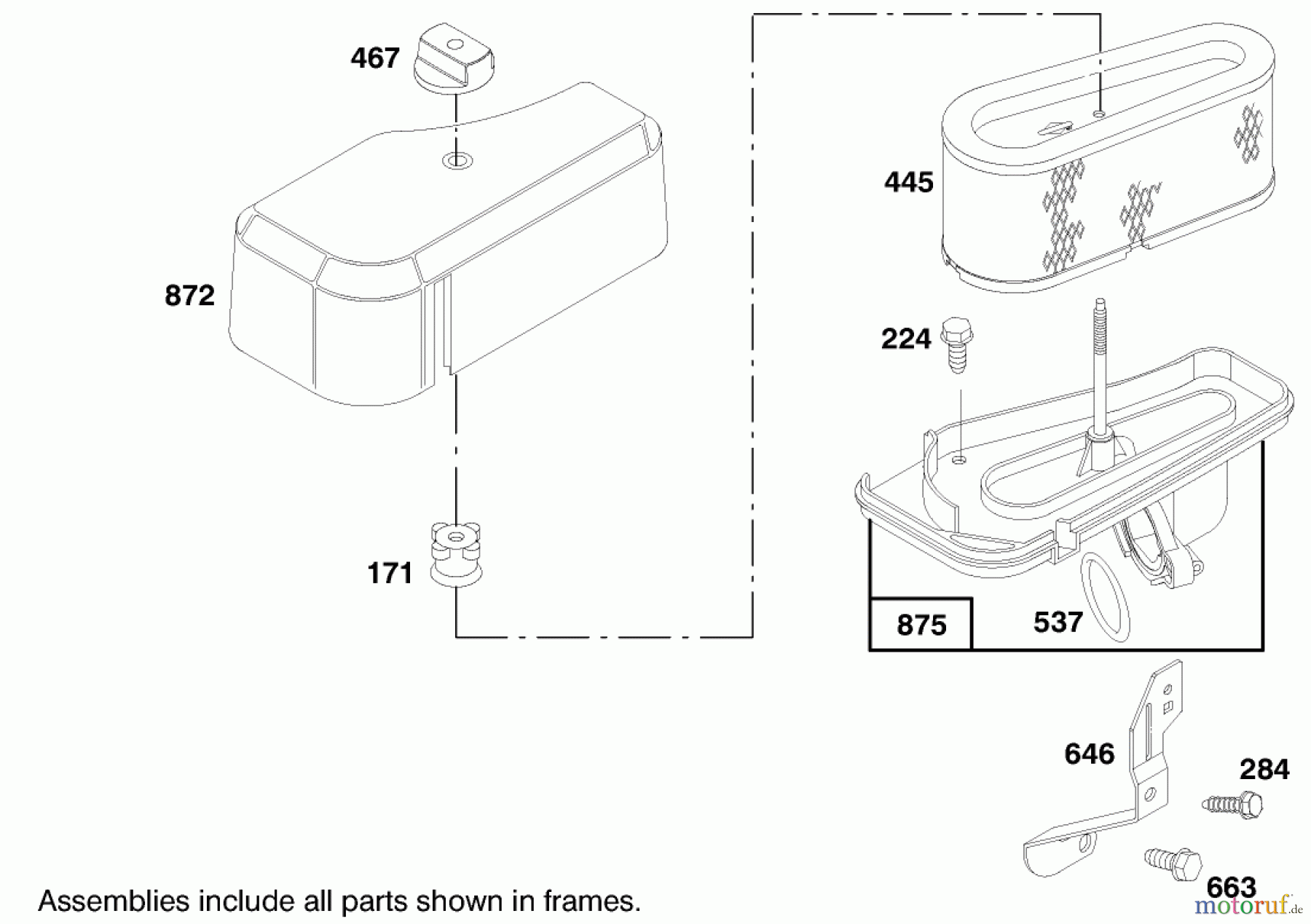 467

445

872

224

171

875

537

646

284

663

Assemblies include all parts shown in frames.

motoruf.de