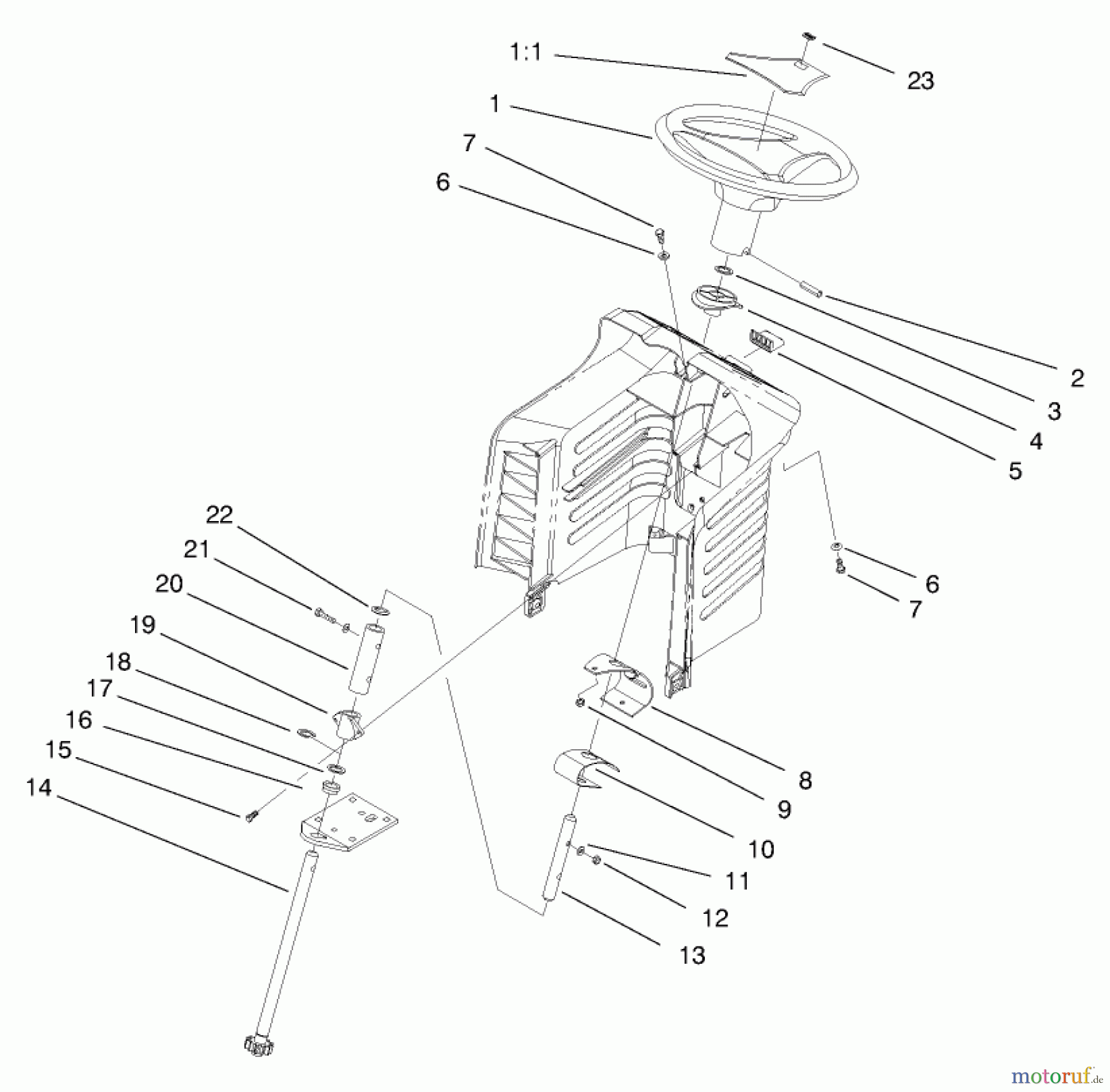 1:1
23
1
7
6
2
3
4
5
22
21
20
19
18
17
16
15
14
6
7
8
9
10
11
12
13
motoruf.de