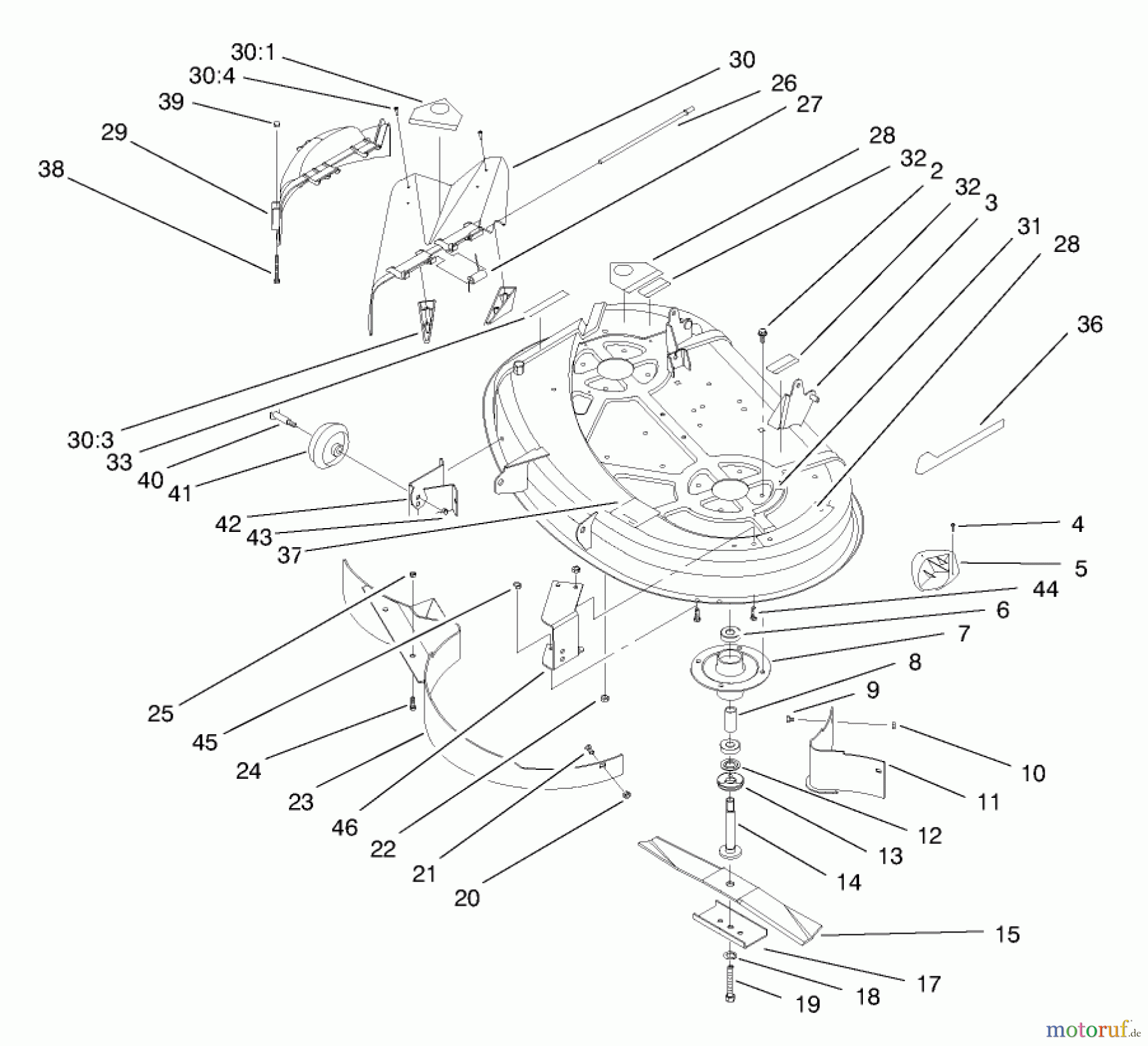 30:1
30:4
39
29
38
30
26
27
28
32
2
32
3
31
28
36
30:3
33
40
41
42
43
37
4
5
44
6
7
8
9
10
11
12
13
14
15
17
18
19
25
45
24
23
46
22
21
20
motoruf.de