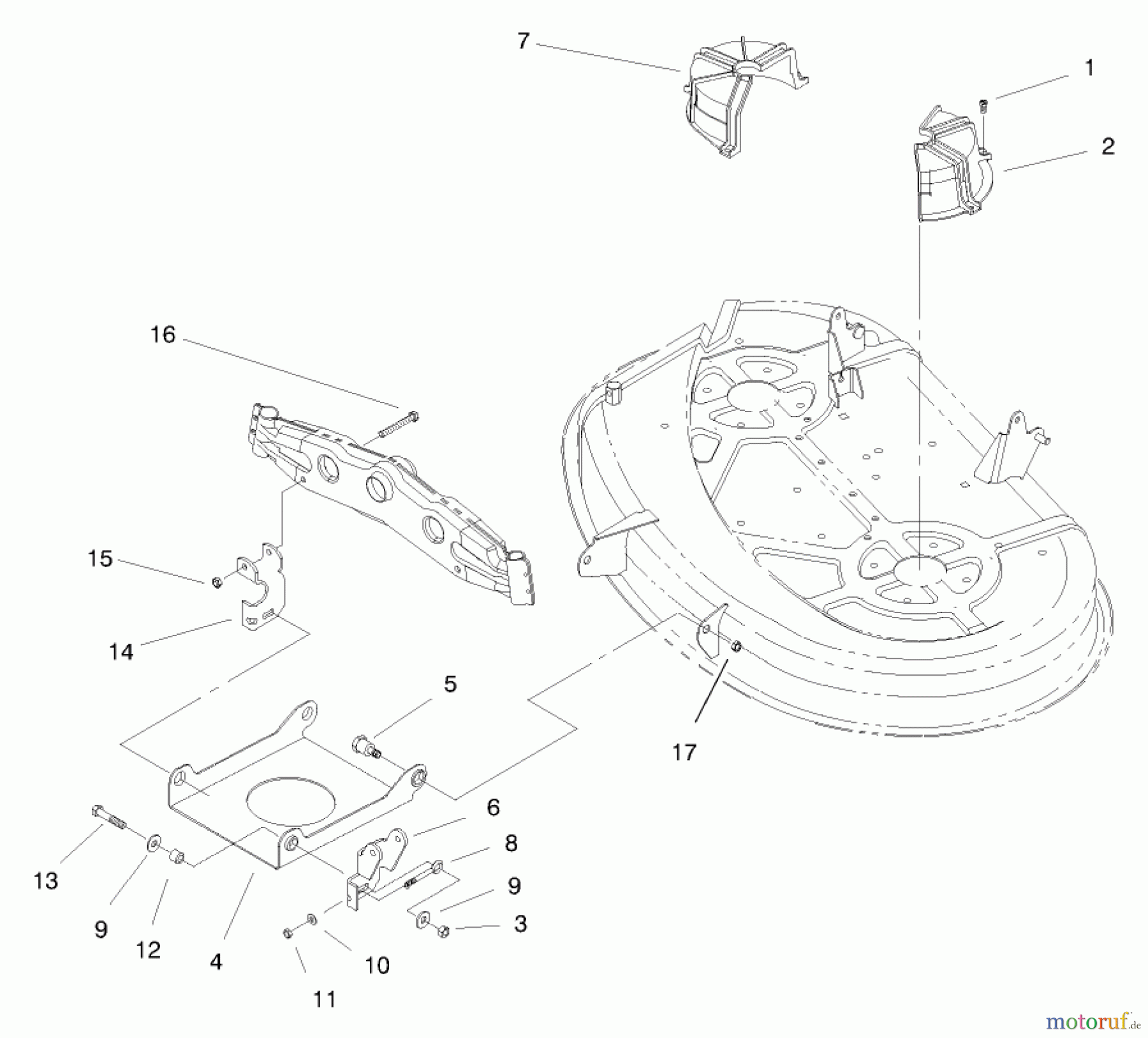 7
1
2
16
15
14
5
17
6
8
9
3
13
9
12
4
10
11
motoruf.de