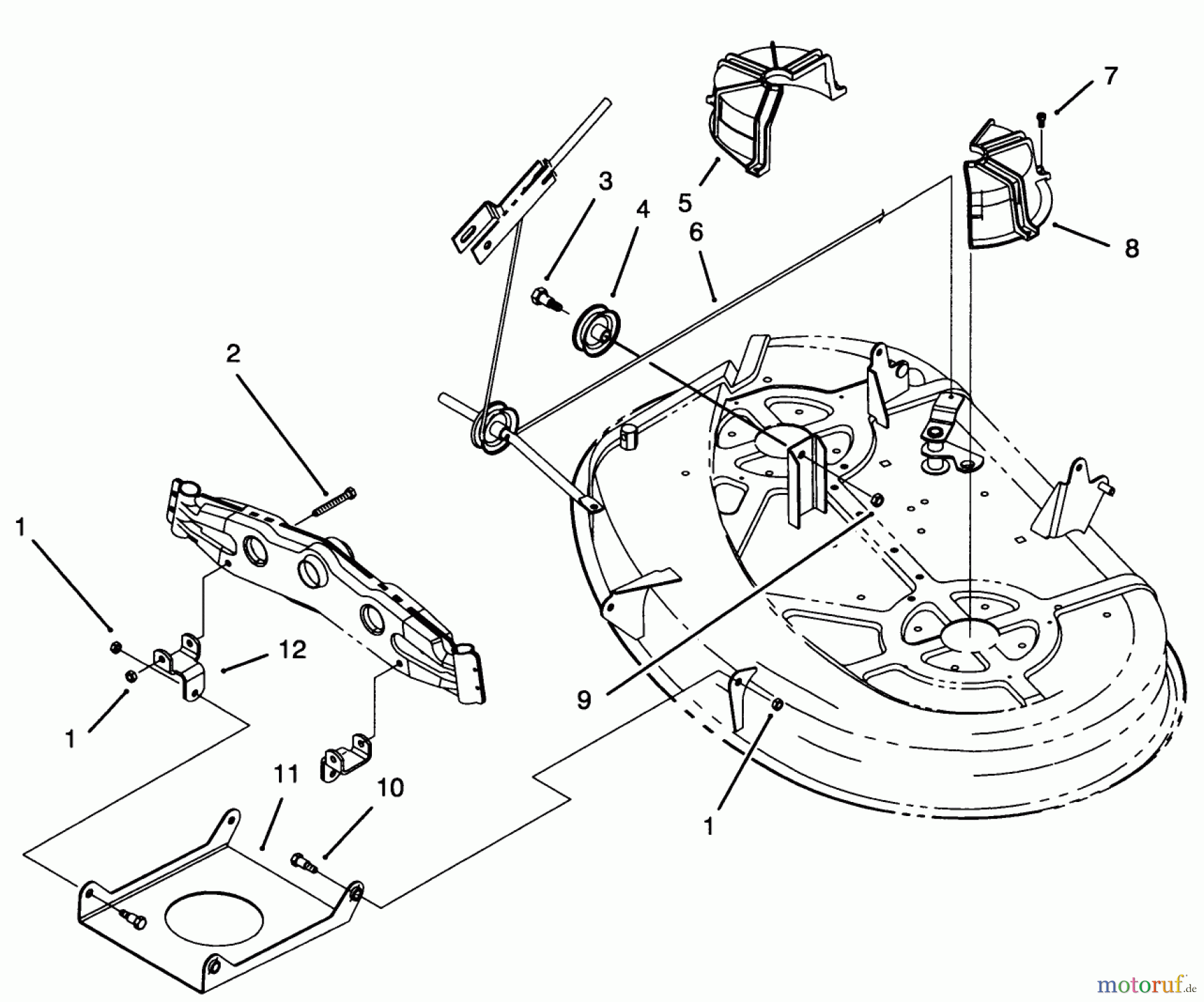 7
3
4
5
6
8
2
1
12
1
9
11
10
1
motoruf.de