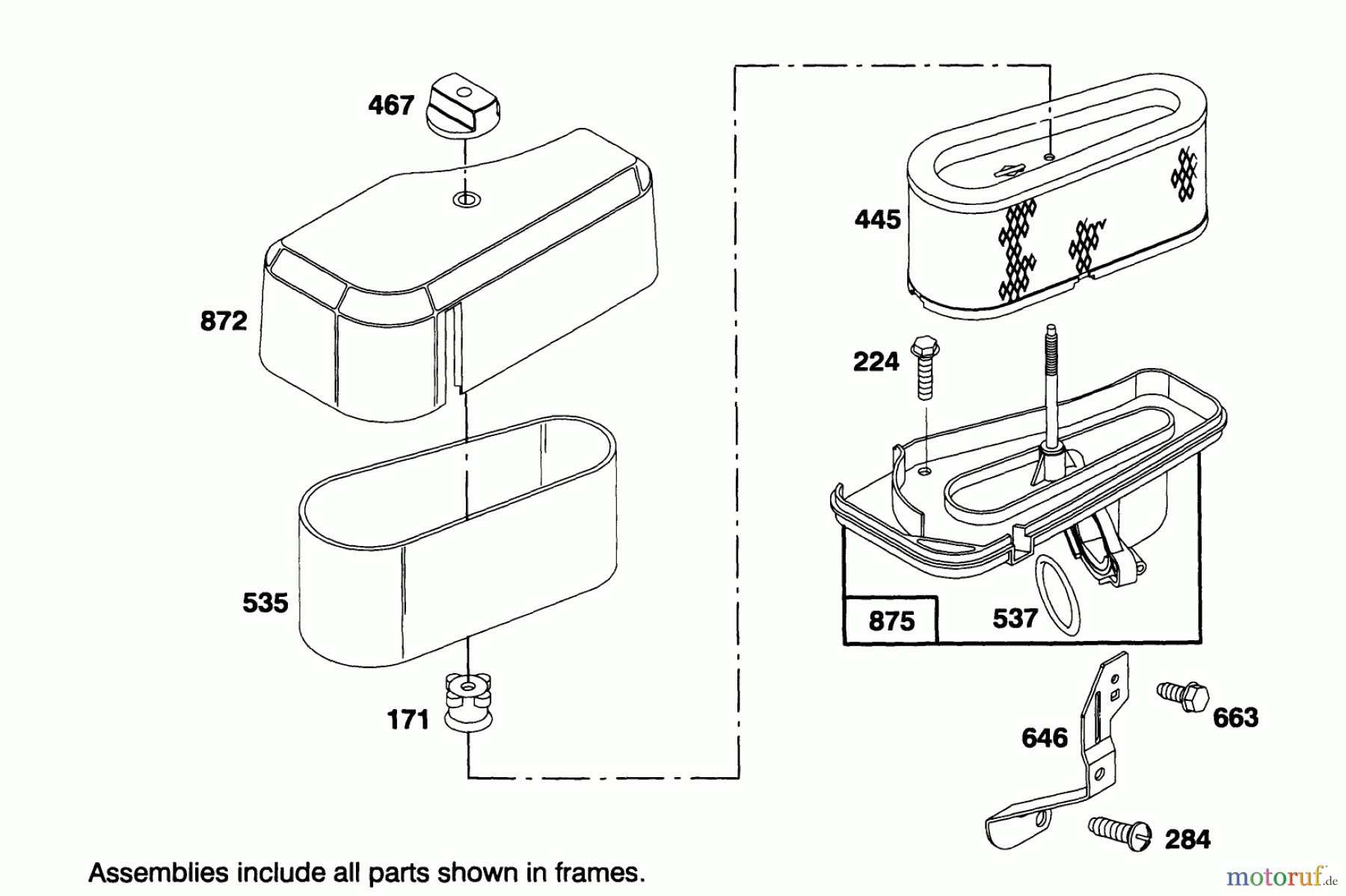 467

872

535

171

445

224

875

537

646

663

284

Assemblies include all parts shown in frames.

motoruf.de