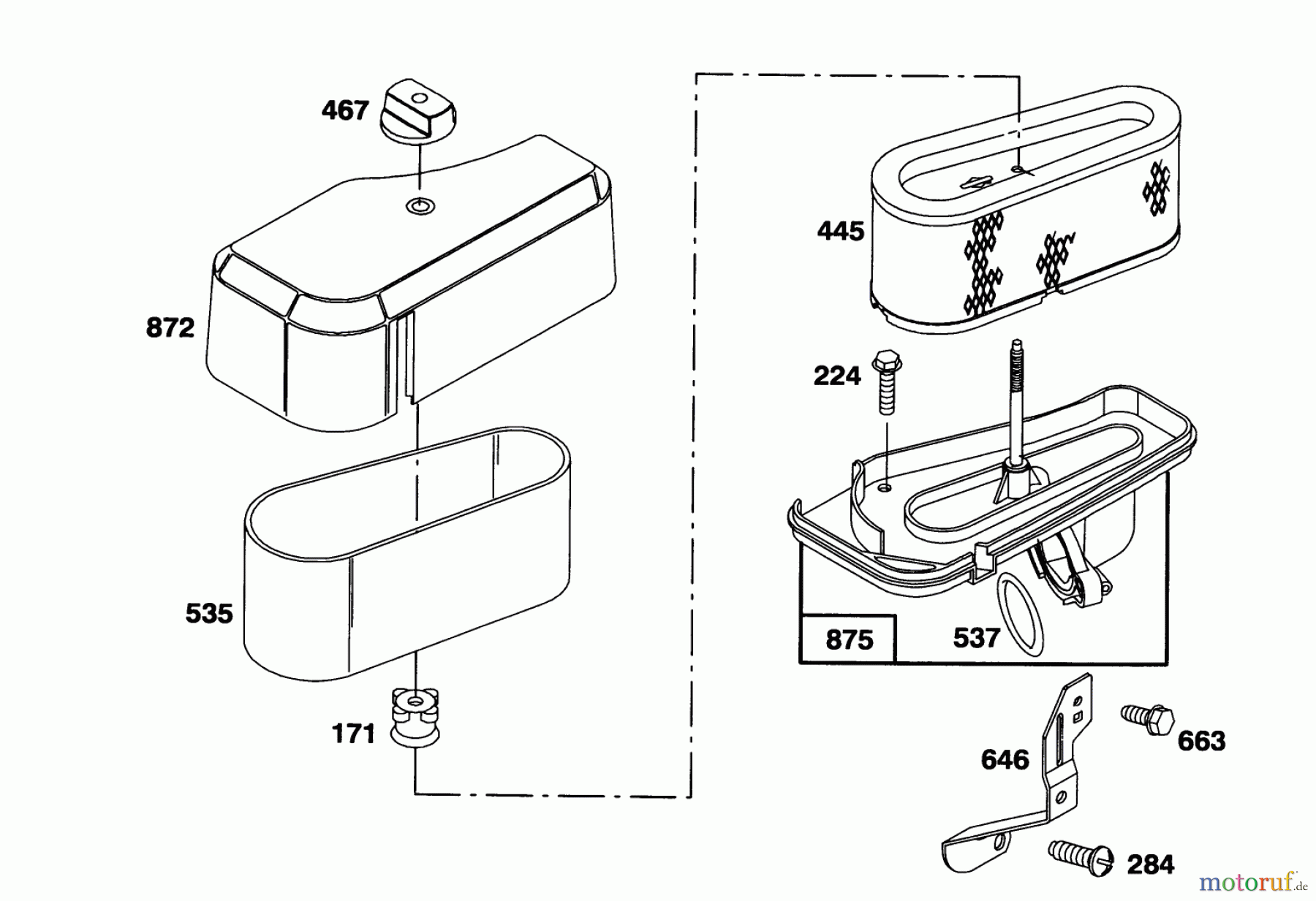 467

872

535

171

445

224

875

537

646

663

284

motoruf.de