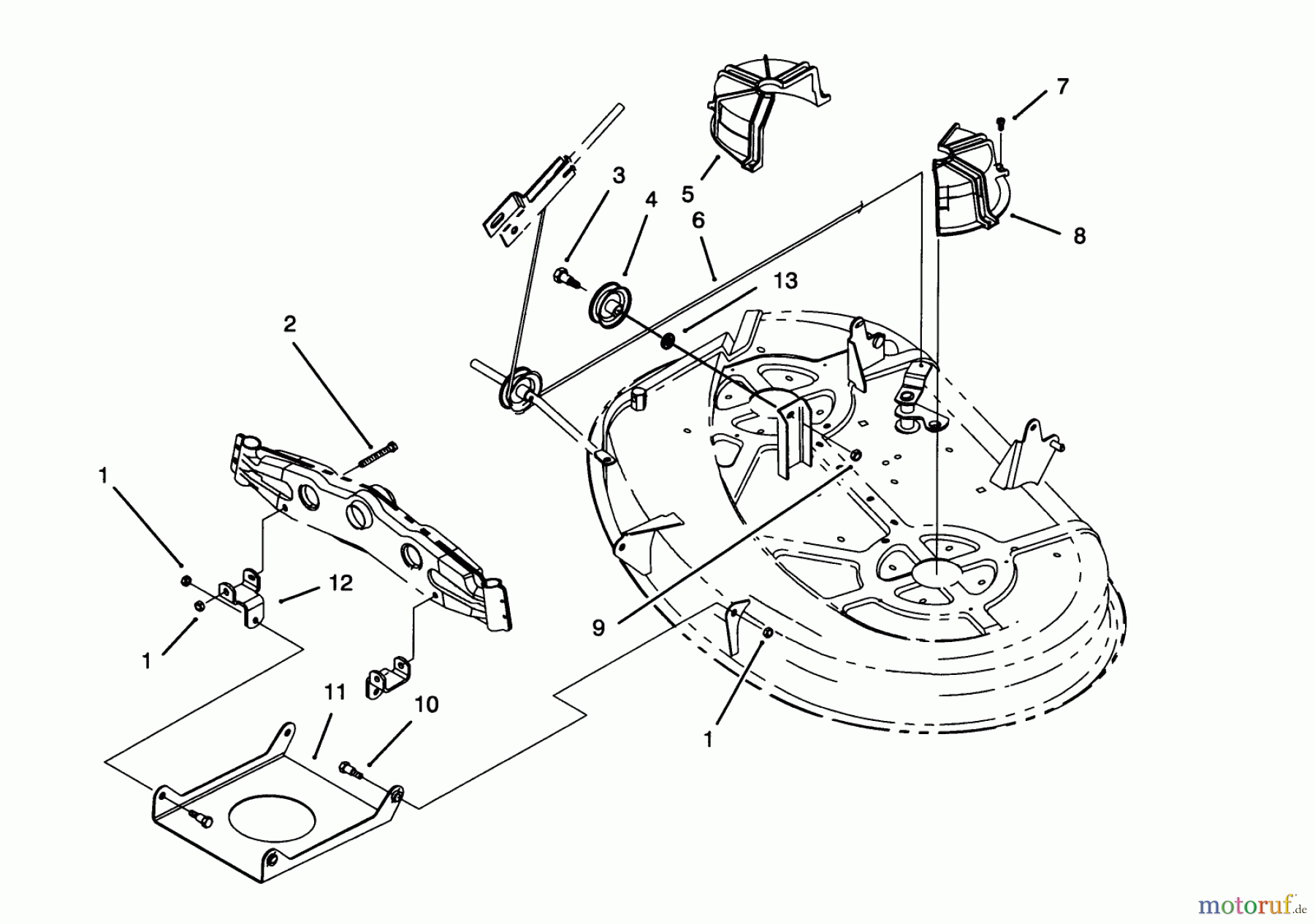 7
3
4
5
6
8
13
2
1
12
1
9
11
10
1
motoruf.de