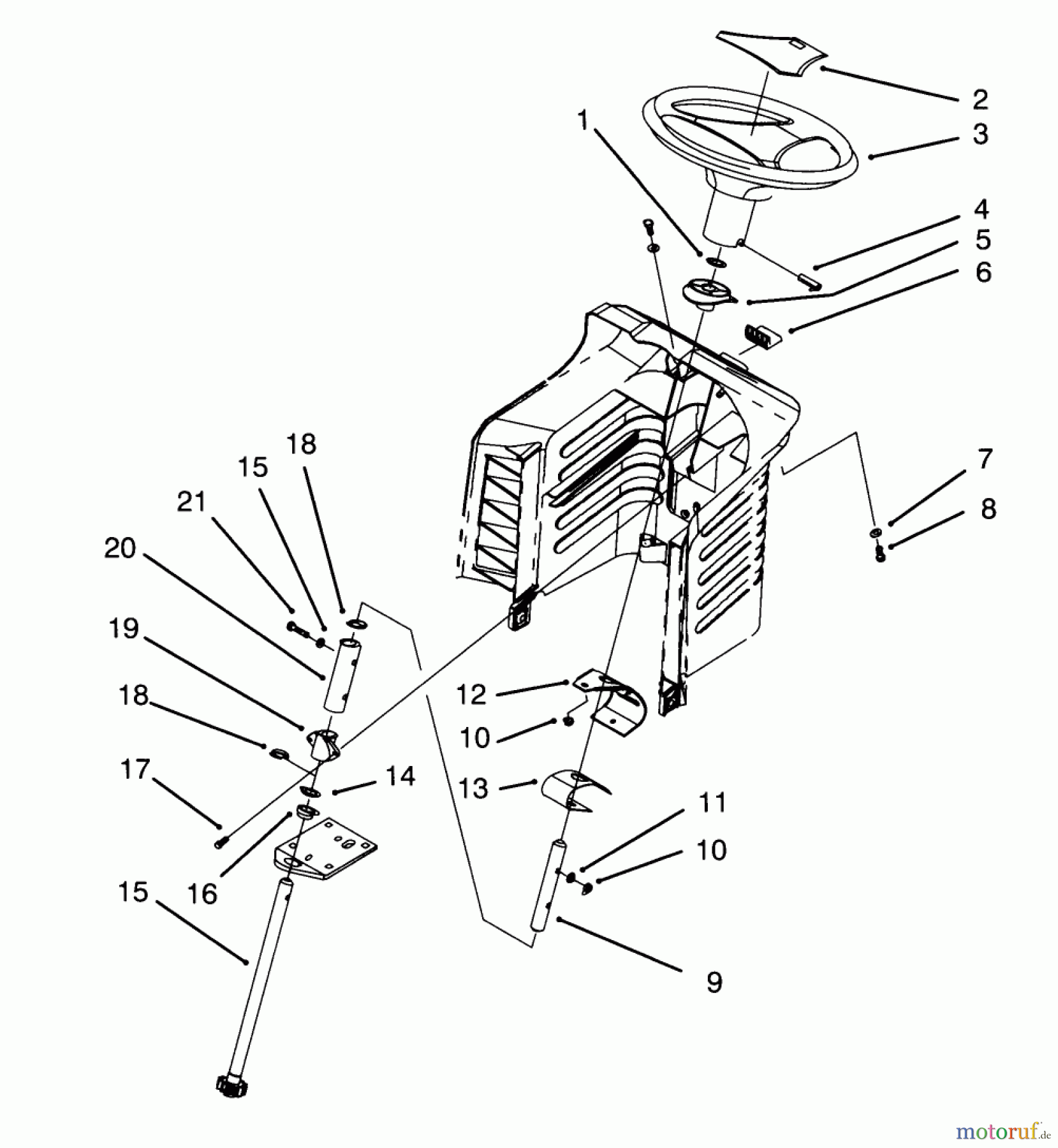 2
1
3
4
5
6
18
15
21
20
7
8
19
18
12
10
17
14
13
11
10
15
16
9
motoruf.de