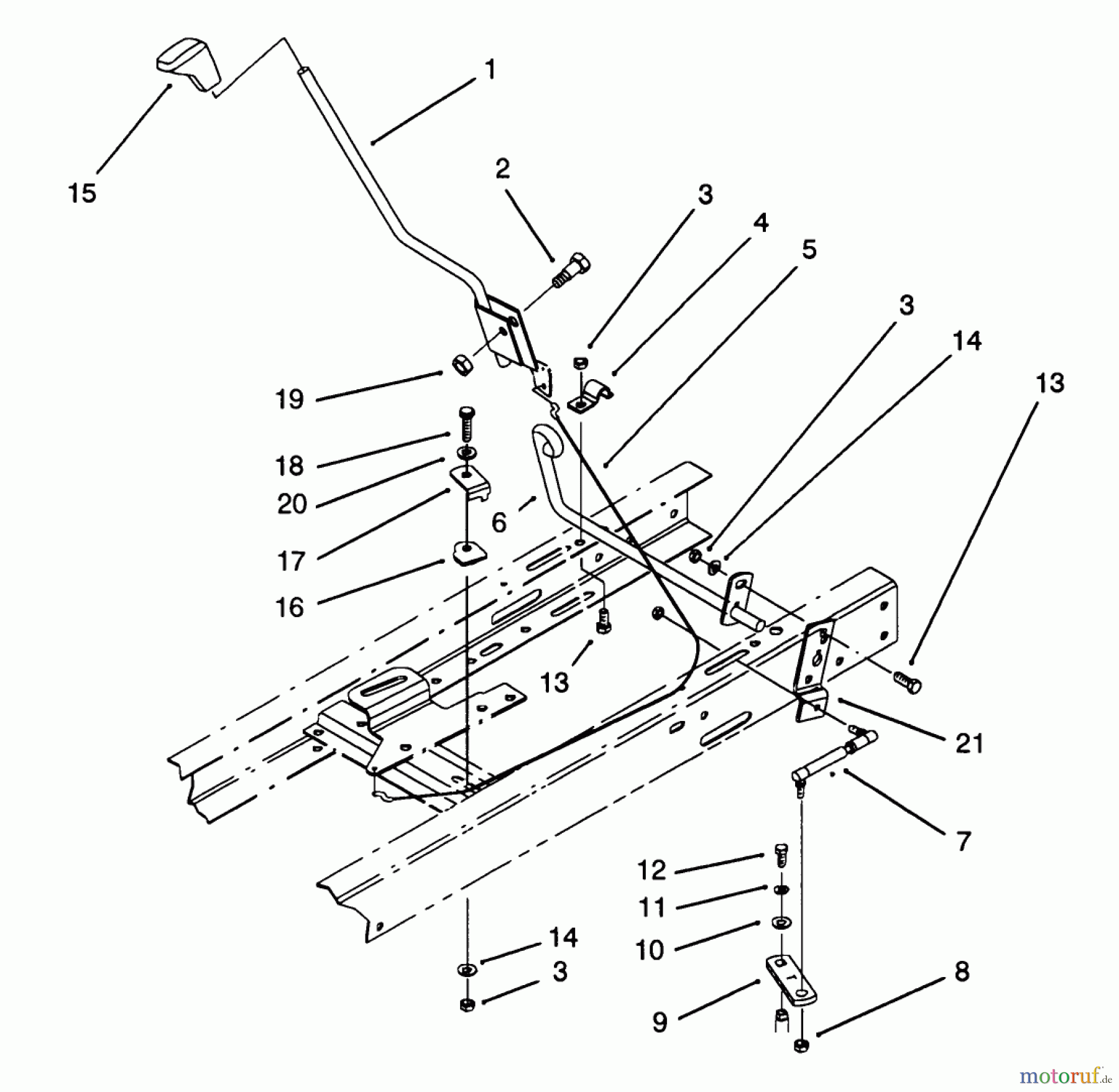 1
15
2
3
4
5
3
14
13
19
18
20
6
17
16
13
21
7
12
11
10
14
3
9
8
motoruf.de