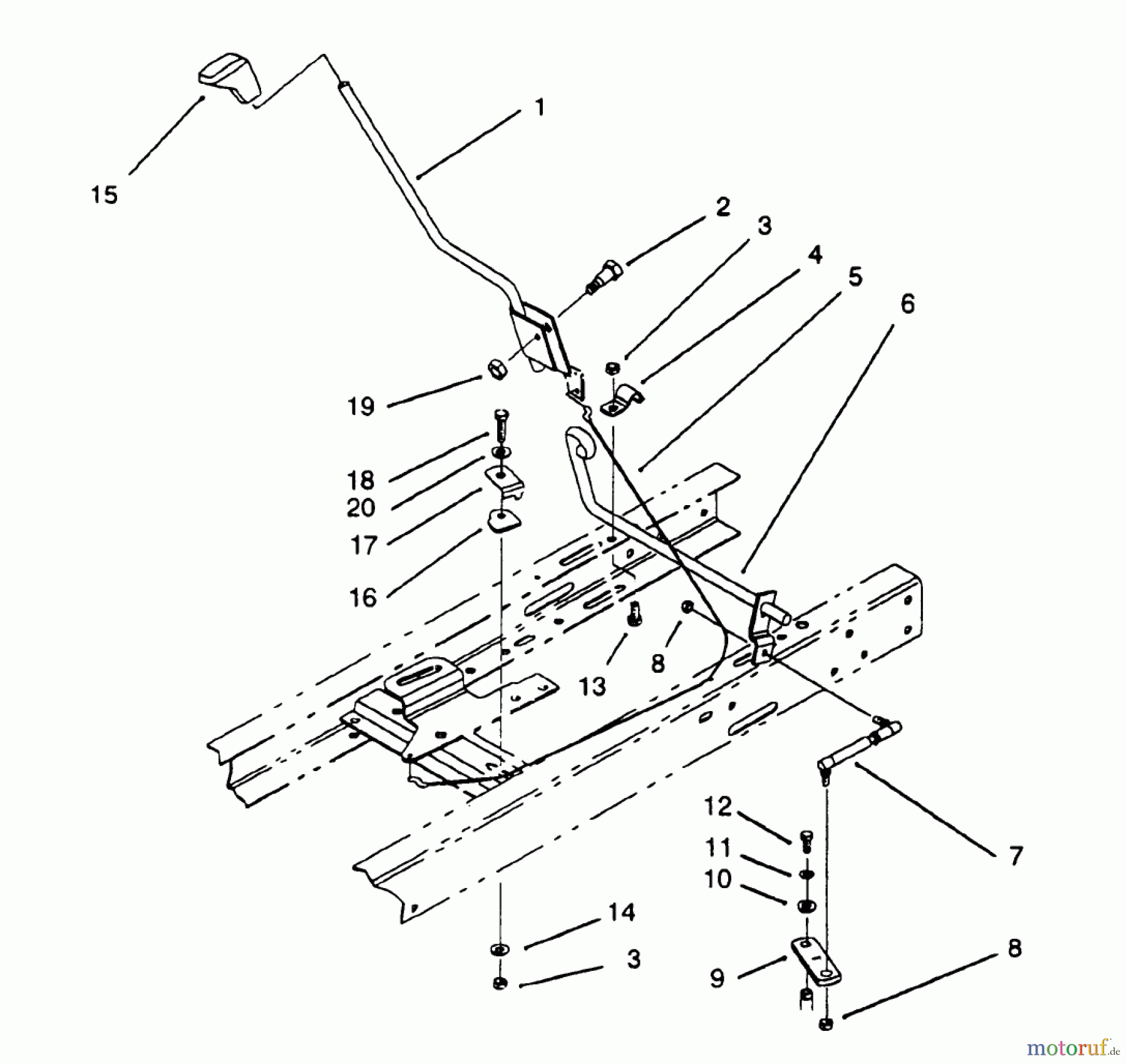 15

1

2

3

4

5

6

19

18

20

17

16

13

8

12

11

10

7

14

3

9

8

motoruf.de