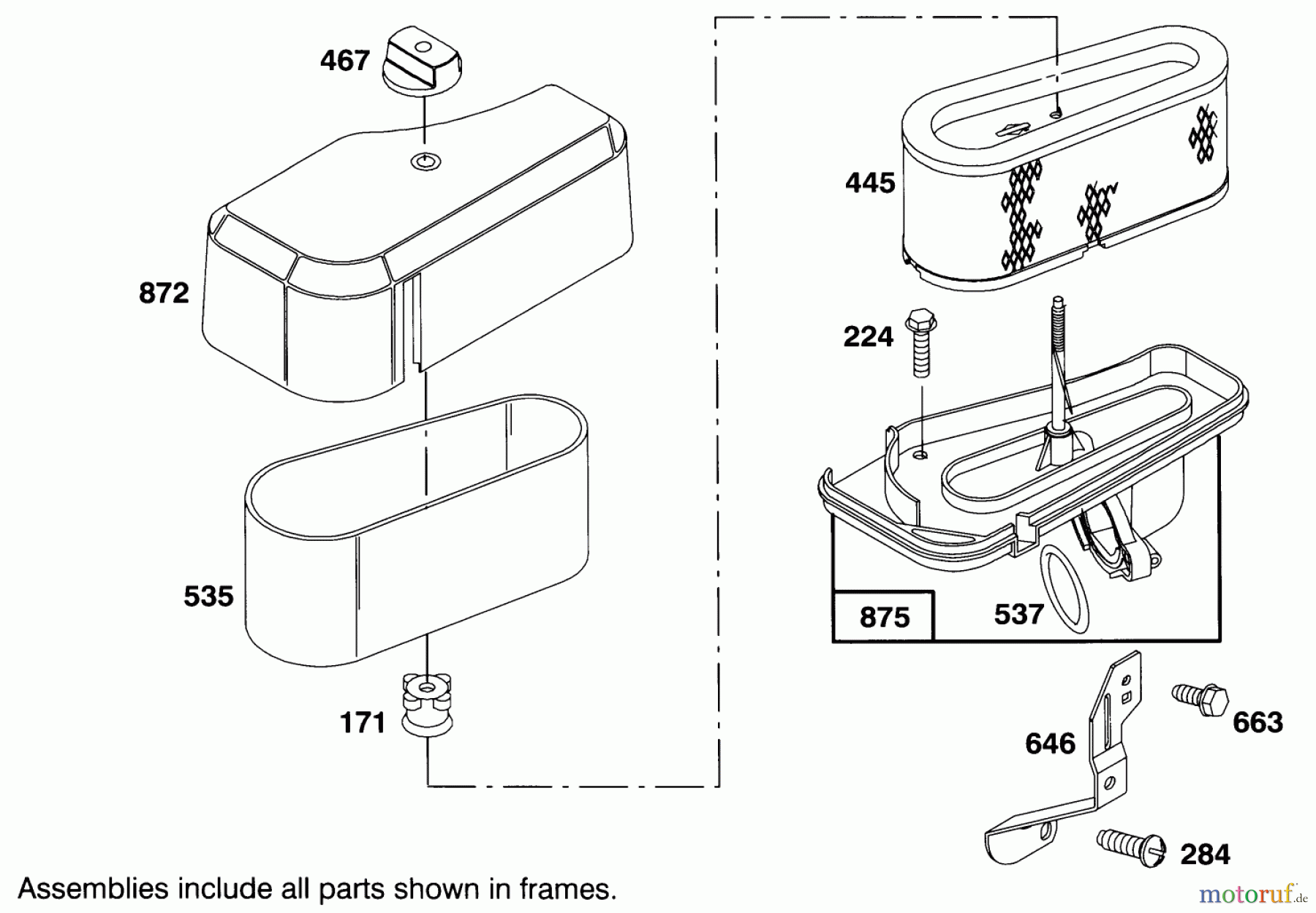 467

872

535

171

445

224

875

537

646

663

284

Assemblies include all parts shown in frames.

motoruf.de