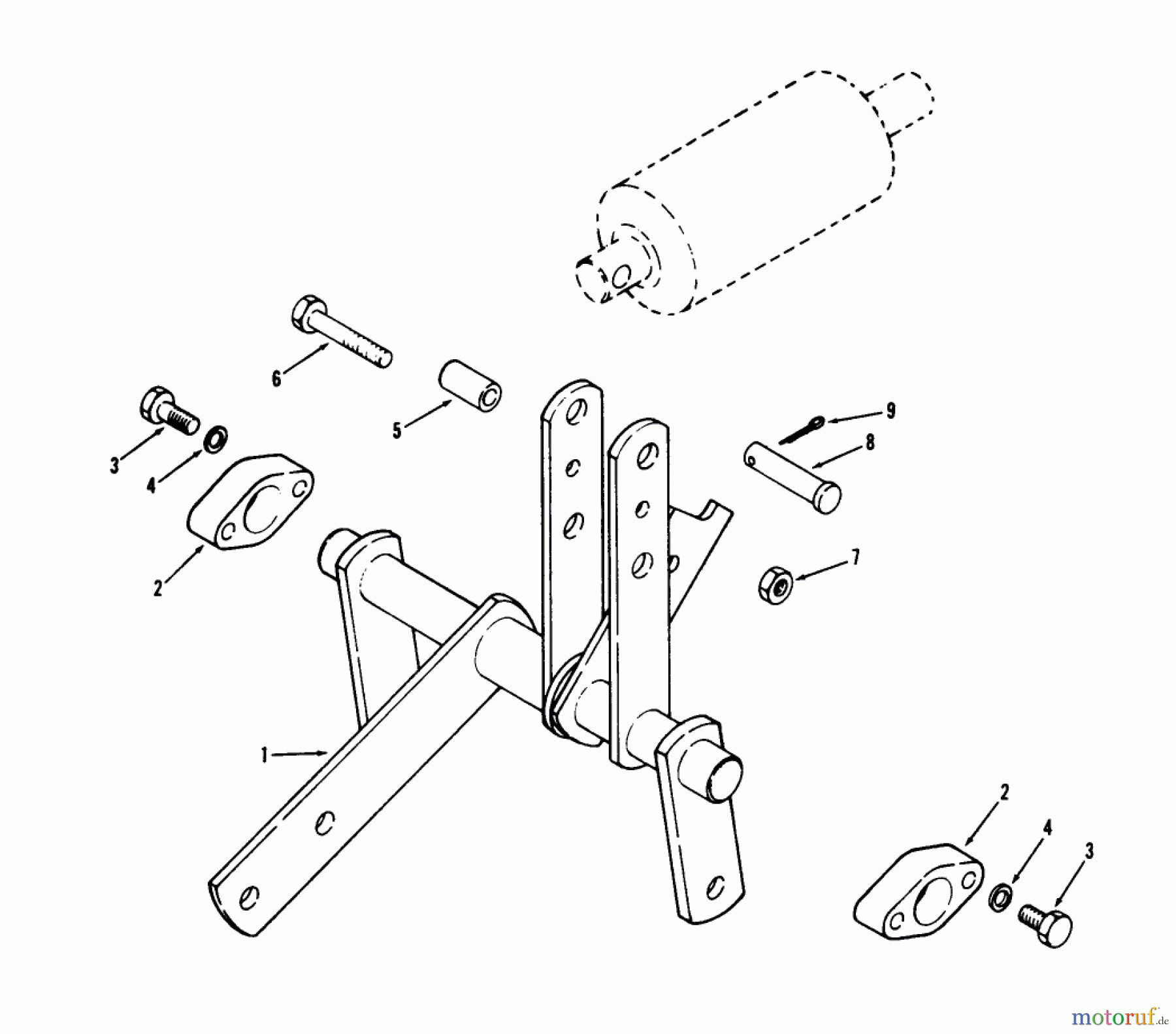 6
5
9
8
3
4
2
7
1
2
4
3
motoruf.de