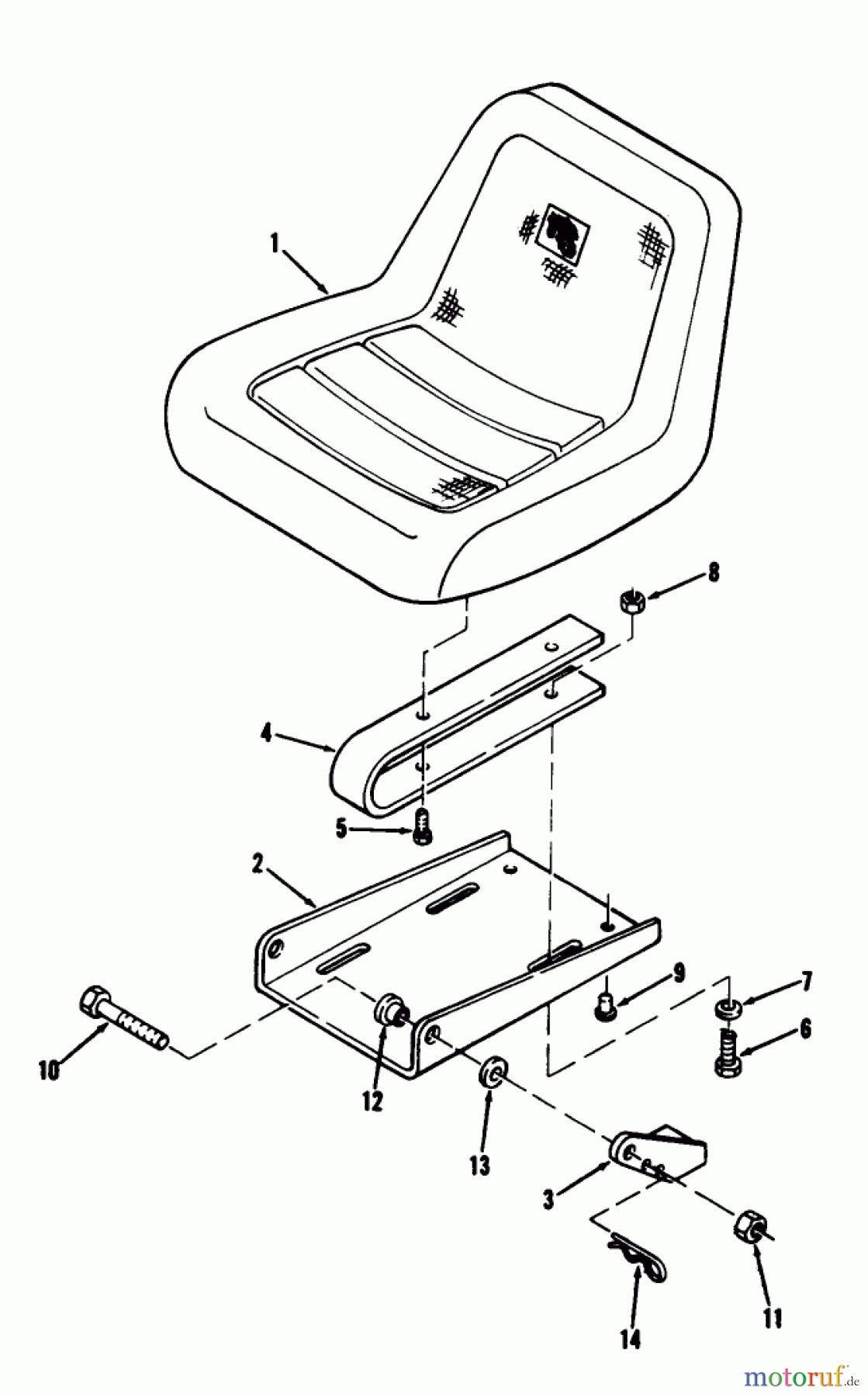 1

8

4

5

2

9

7

6

10

12

13

3

11

14

motoruf.de