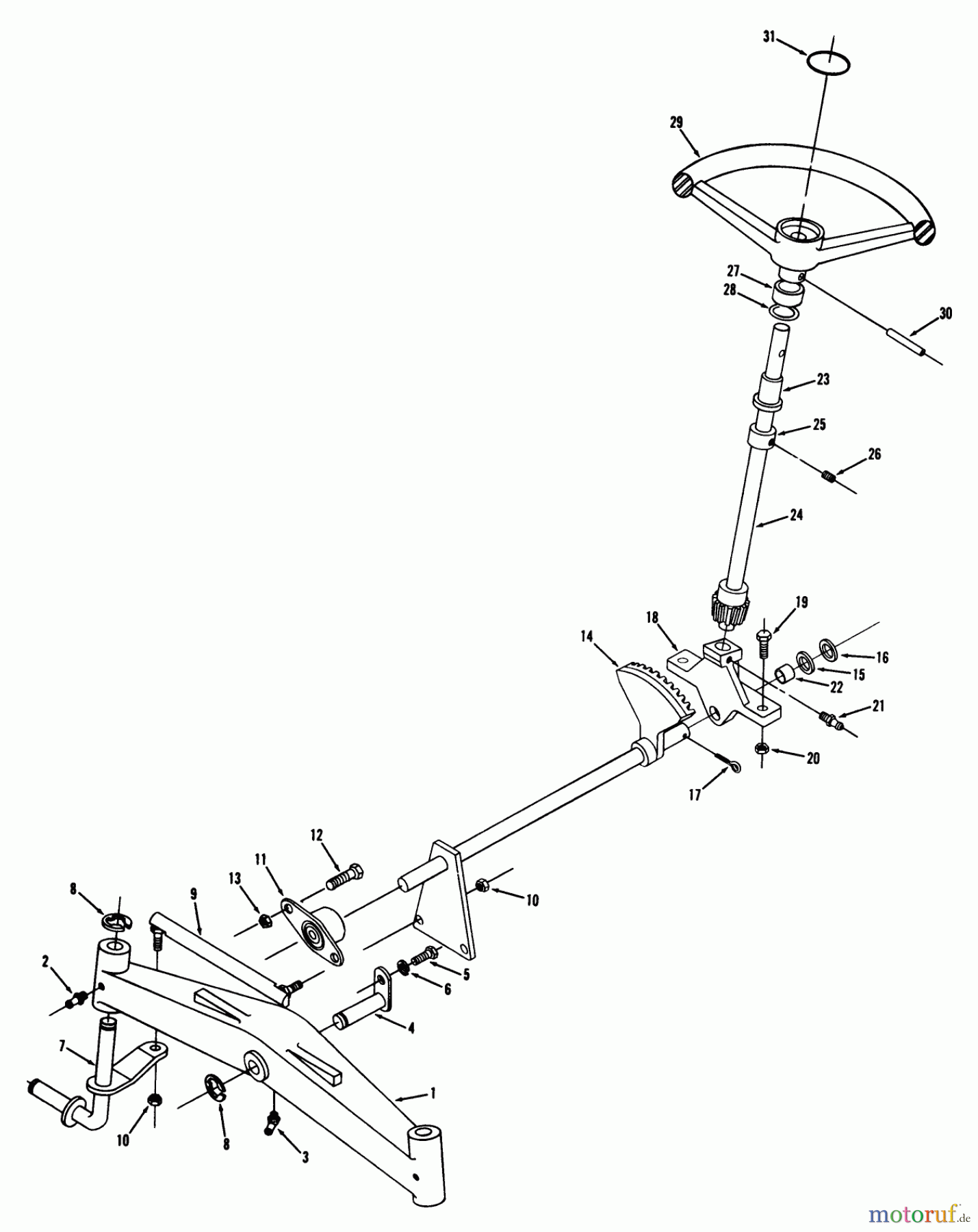 31
29
27
28
30
23
25
26
24
19
18
14
16
15
22
21
20
17
12
11
13
10
8
9
2
5
6
4
7
1
10
8
3
motoruf.de