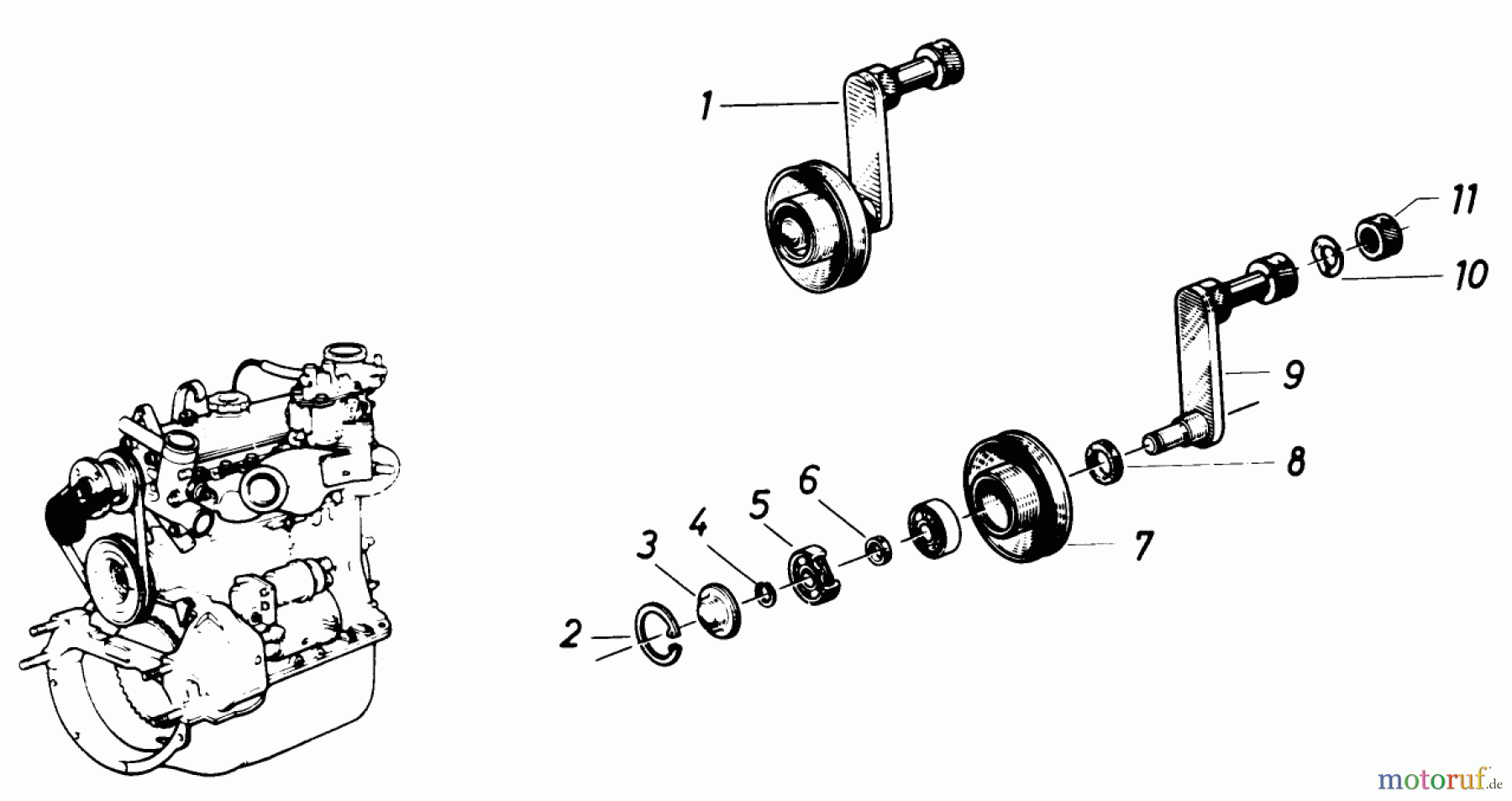 1
11
10
9
8
7
6
5
4
3
2
motoruf.de