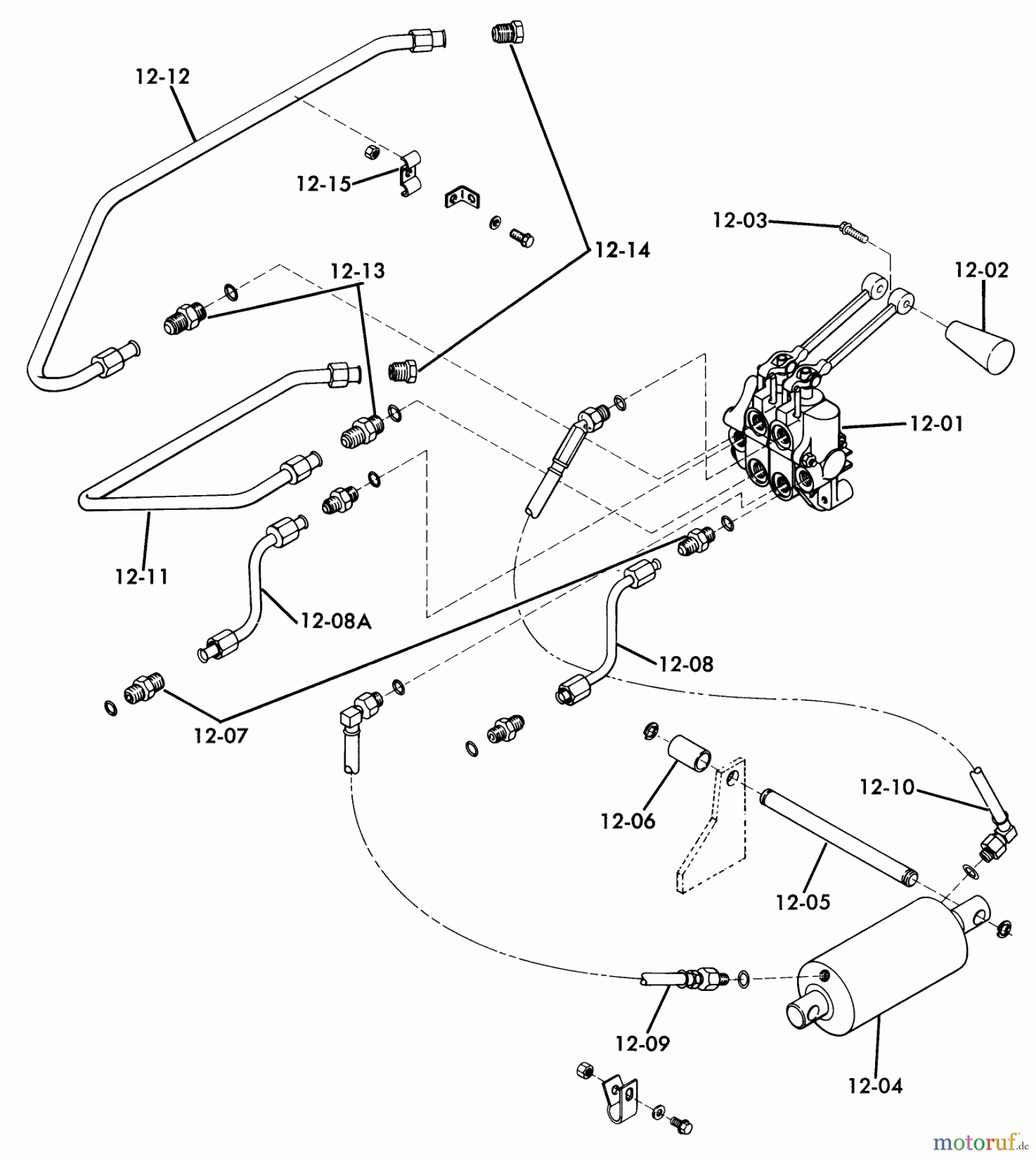 12-12

12-15

12-14

12-13

12-03

12-02

12-01

12-11

12-08A

12-08

12-07

12-06

12-10

12-05

12-09

12-04

motoruf.de