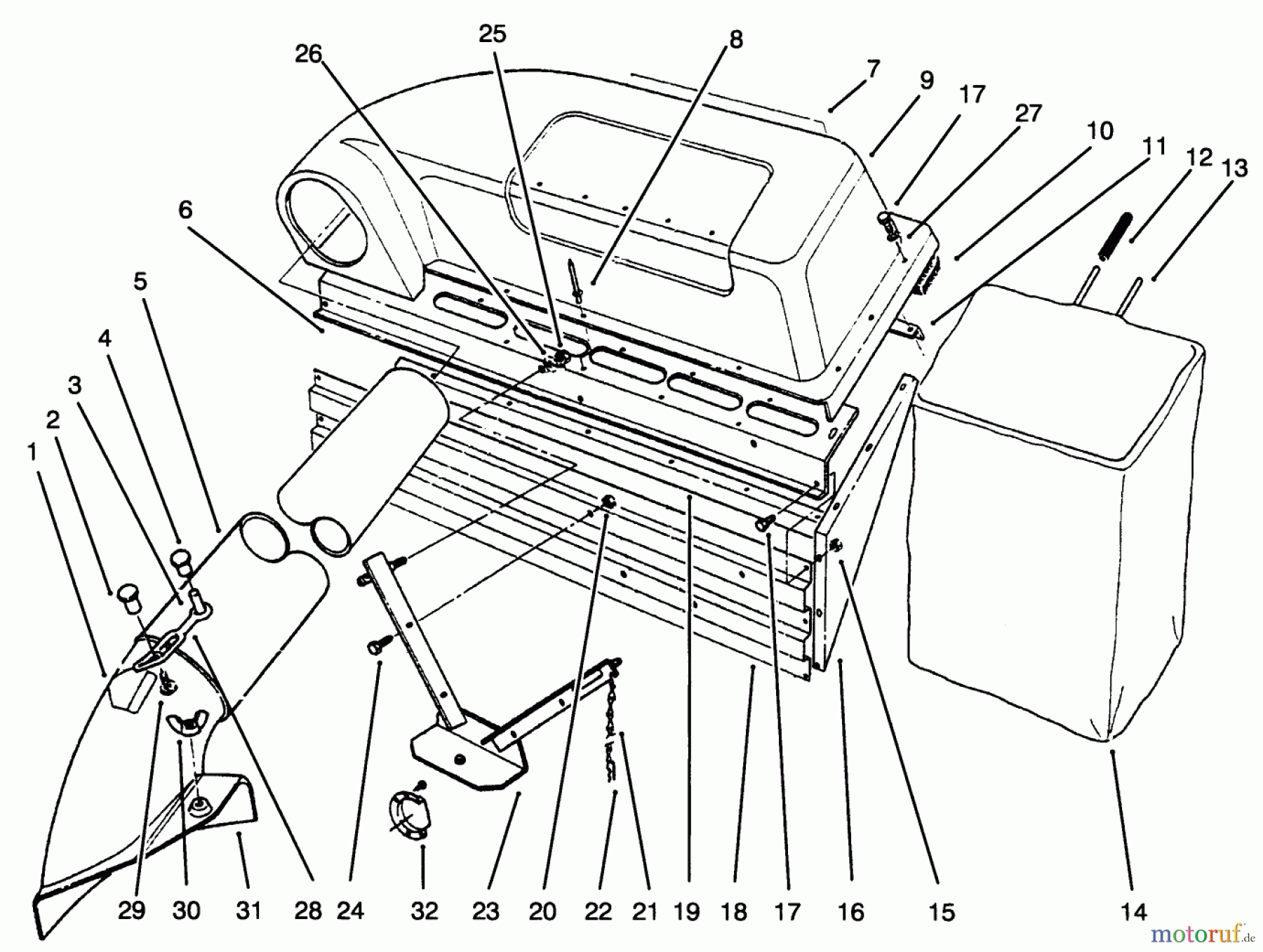 26
25
8
7
9
17
27
10
11
12
13
6
5
4
3
2
1
29
30
31
28
24
32
23
20
22
21
19
18
17
16
15
14
motoruf.de