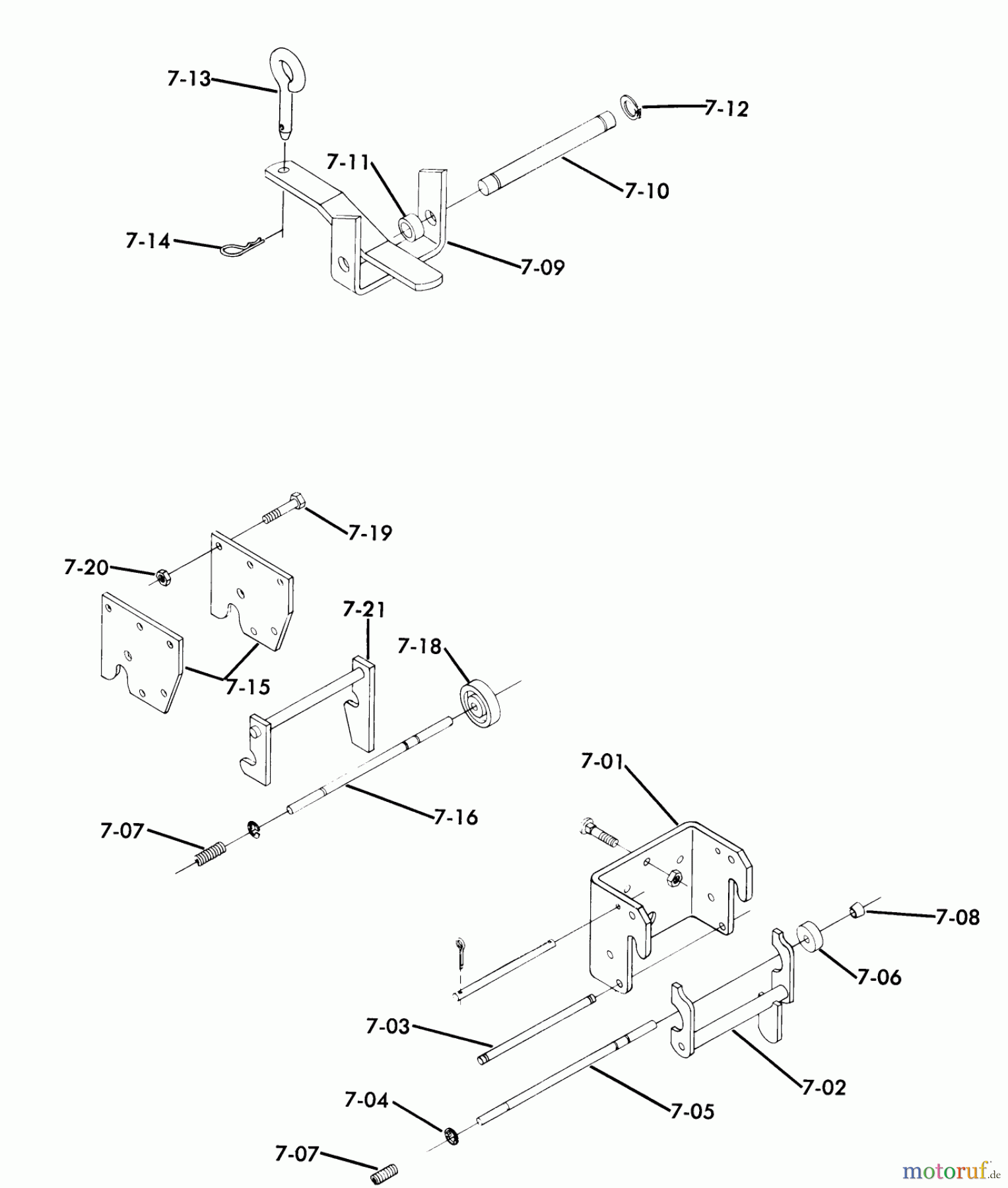 7-13
7-12
7-11
7-10
7-14
7-09

7-19
7-20
7-21
7-18
7-15
7-01
7-16
7-07
7-08
7-06
7-03
7-02
7-04
7-05
7-07

motoruf.de