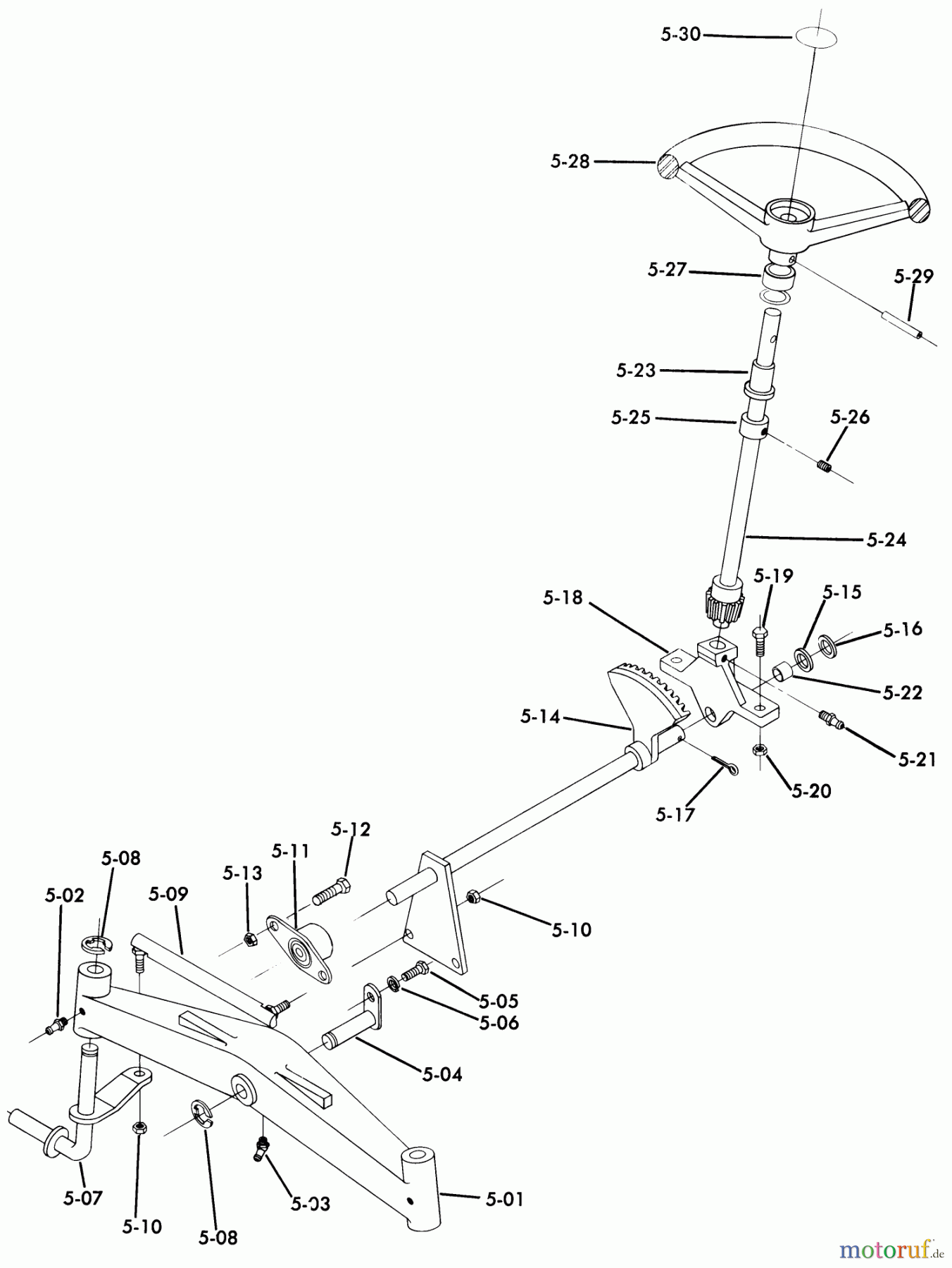 5-30

5-28

5-27

5-29

5-23

5-25

5-26

5-24

5-19

5-15

5-18

5-16

5-22

5-14

5-21

5-20

5-17

5-12

5-11

5-08

5-13

5-09

5-02

5-10

5-05

5-06

5-04

5-07

5-10

5-08

5-03

5-01

motoruf.de