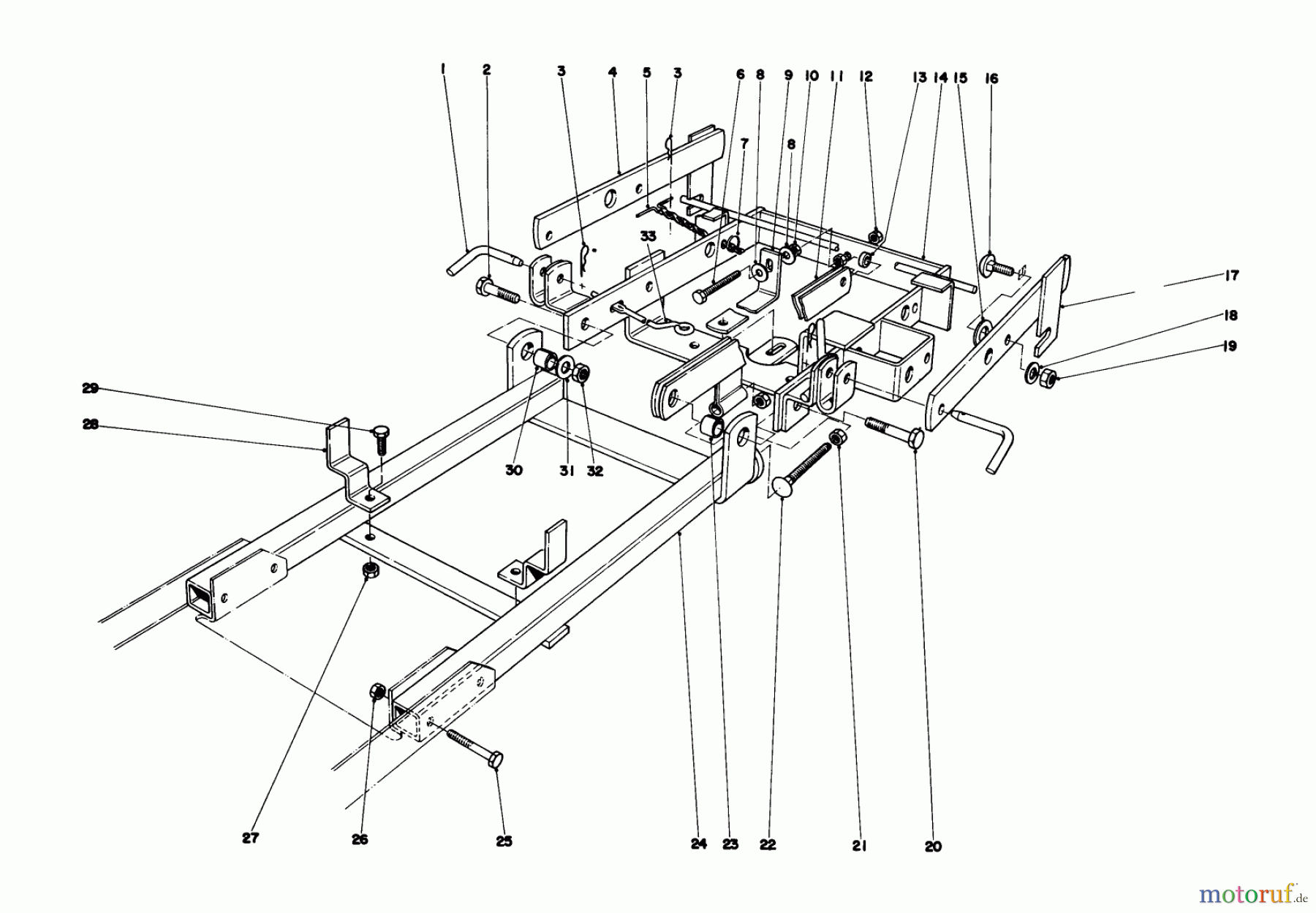 1 2 3 4 5 3 6 8 9 10 11 12 13 14 15 16
7
8
33
17
18
19
29
28
30 31 32
27 26 25 24 23 22 21 20
motoruf.de