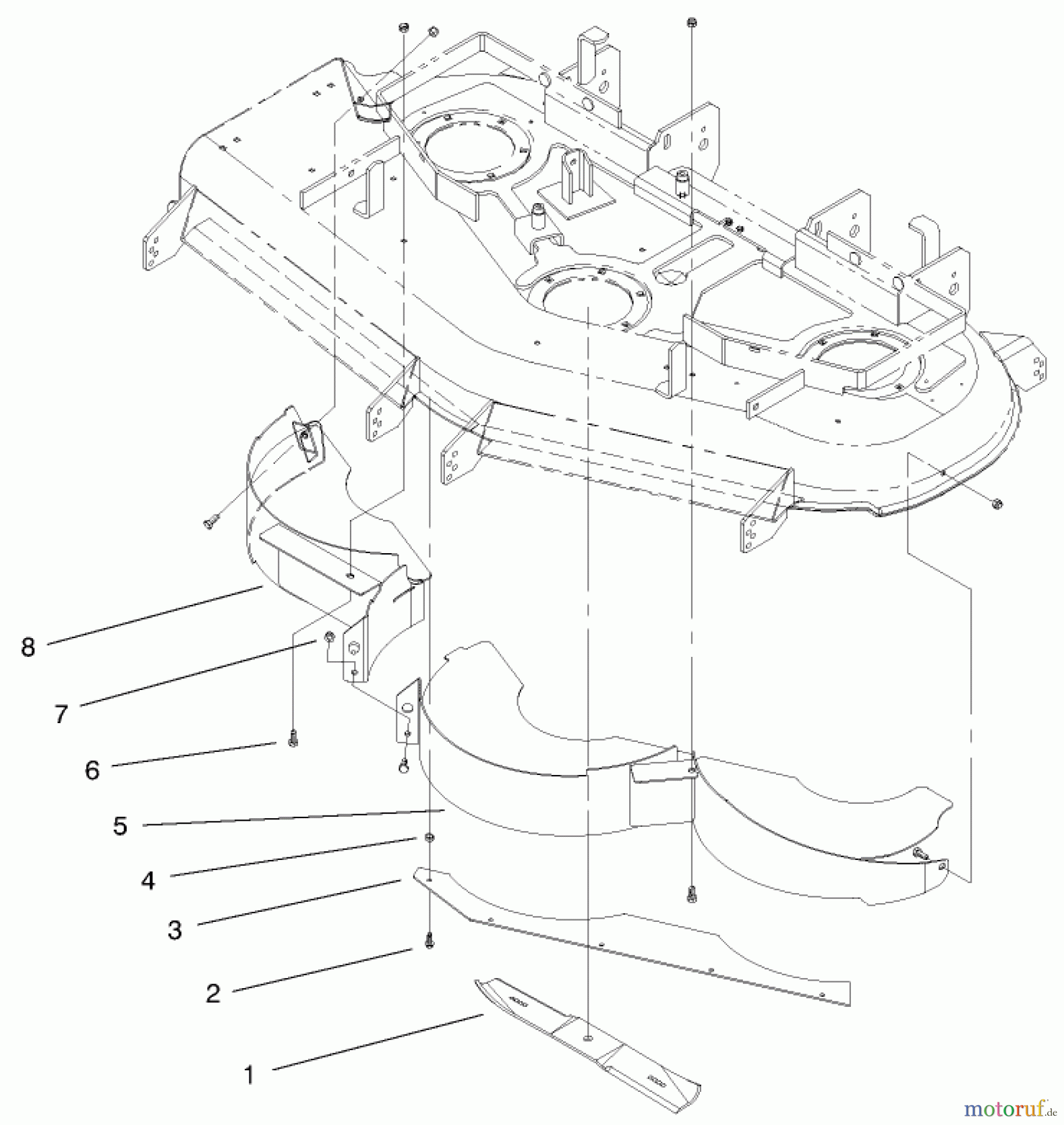 8
7
6
5
4
3
2
1
motoruf.de