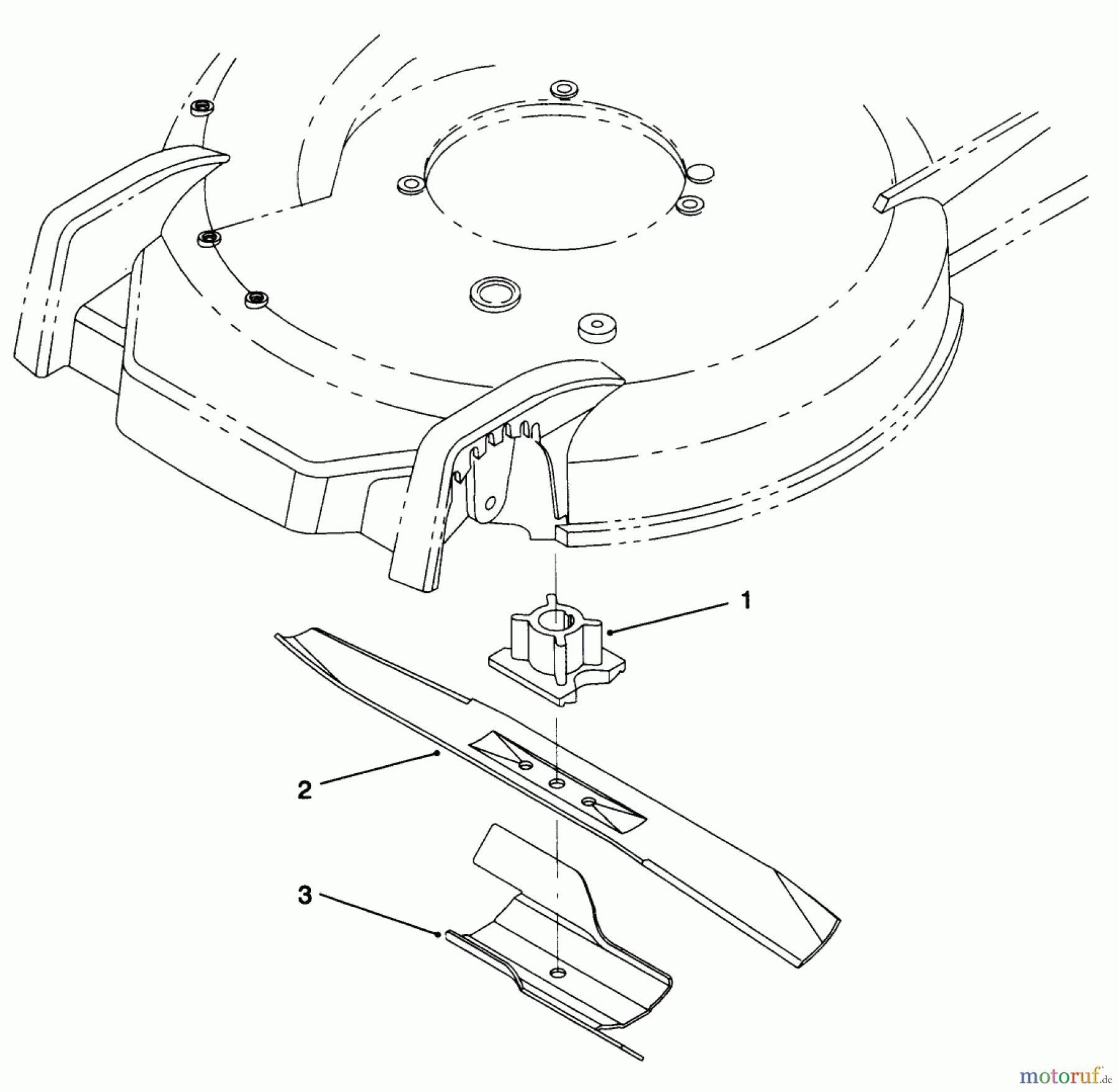 1
2
3
motoruf.de