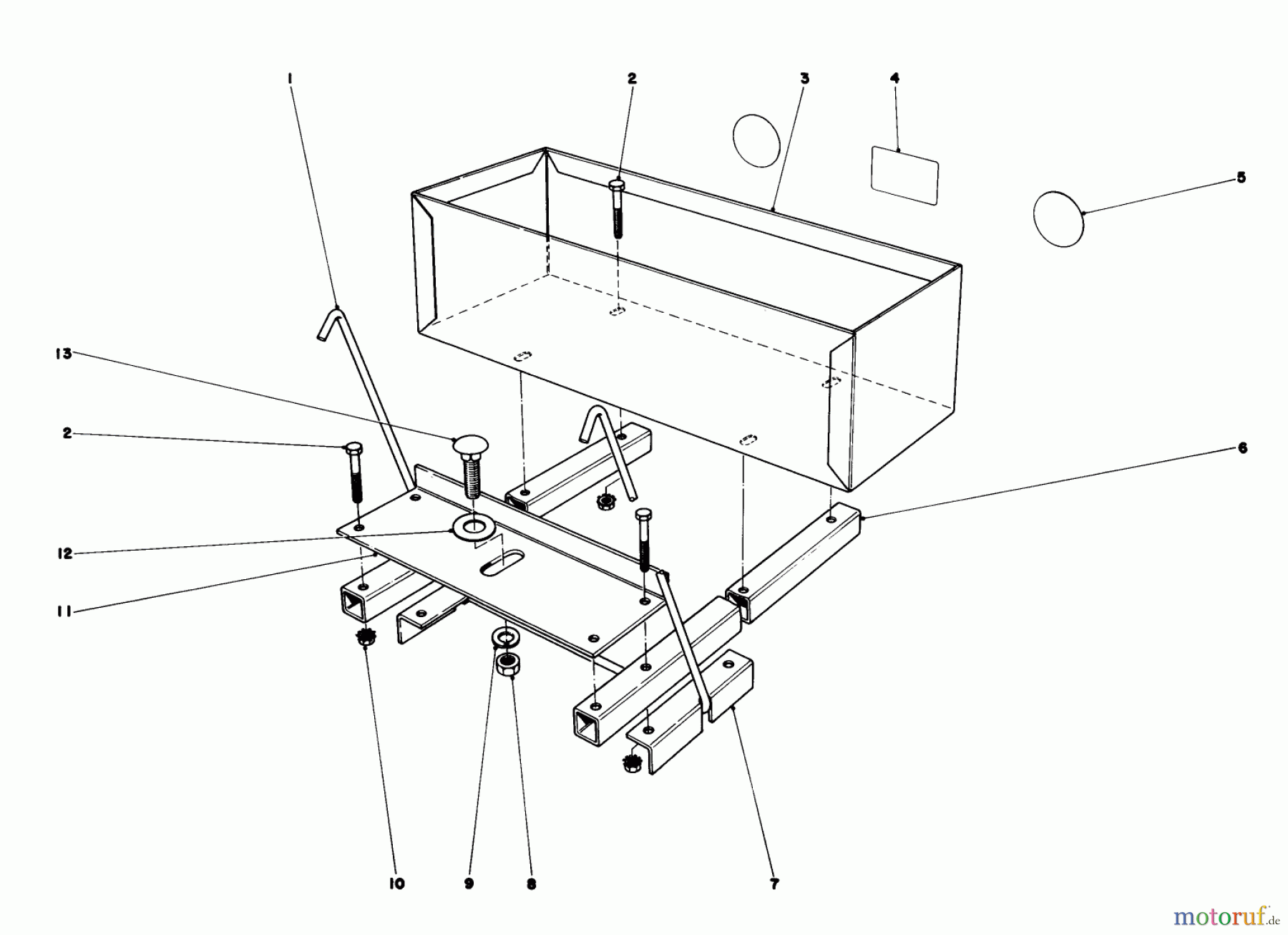 1
2
3
4
5
13
2
6
12
11
10
9
8
7
motoruf.de