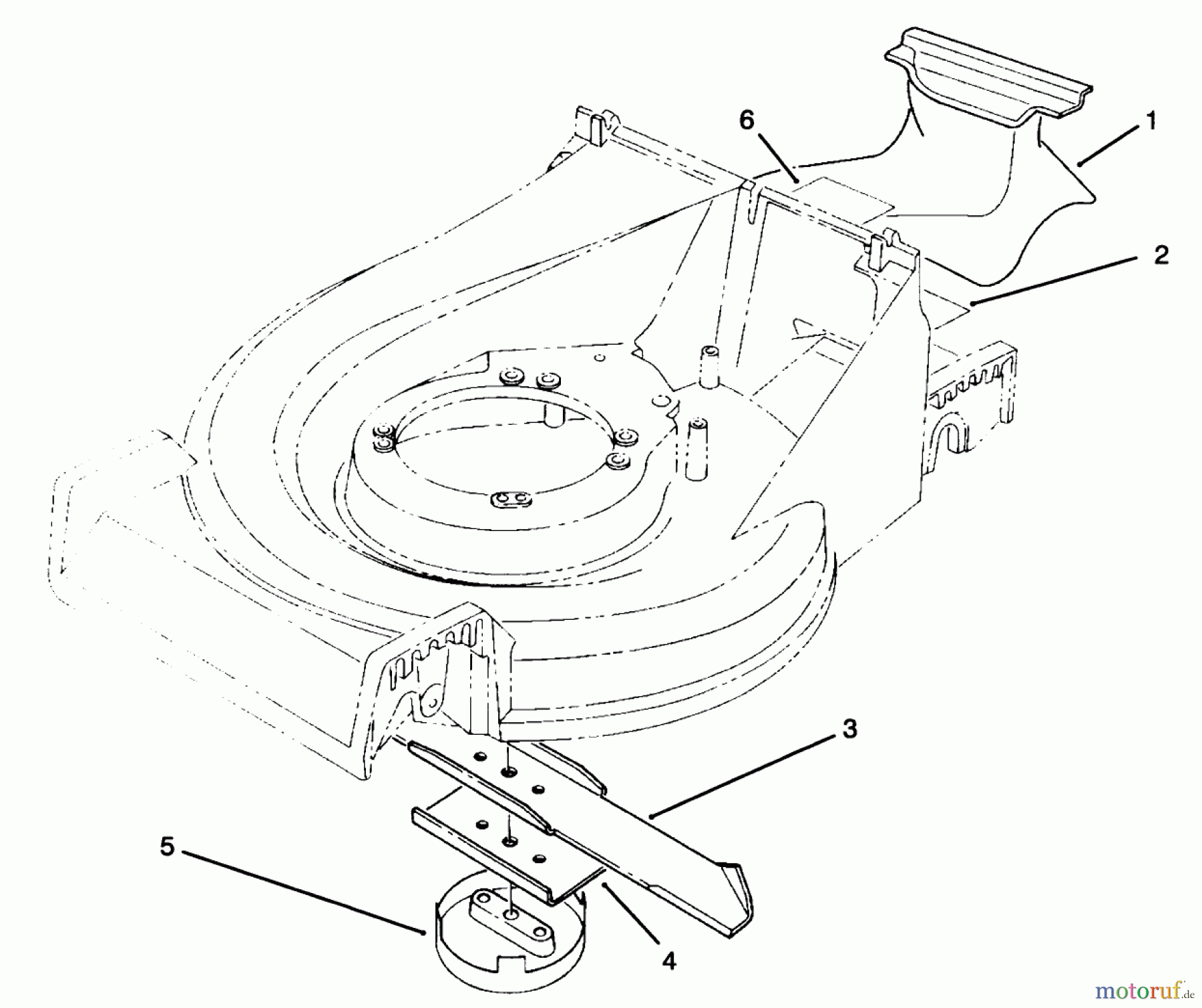 6
1
2
3
5
4
motoruf.de