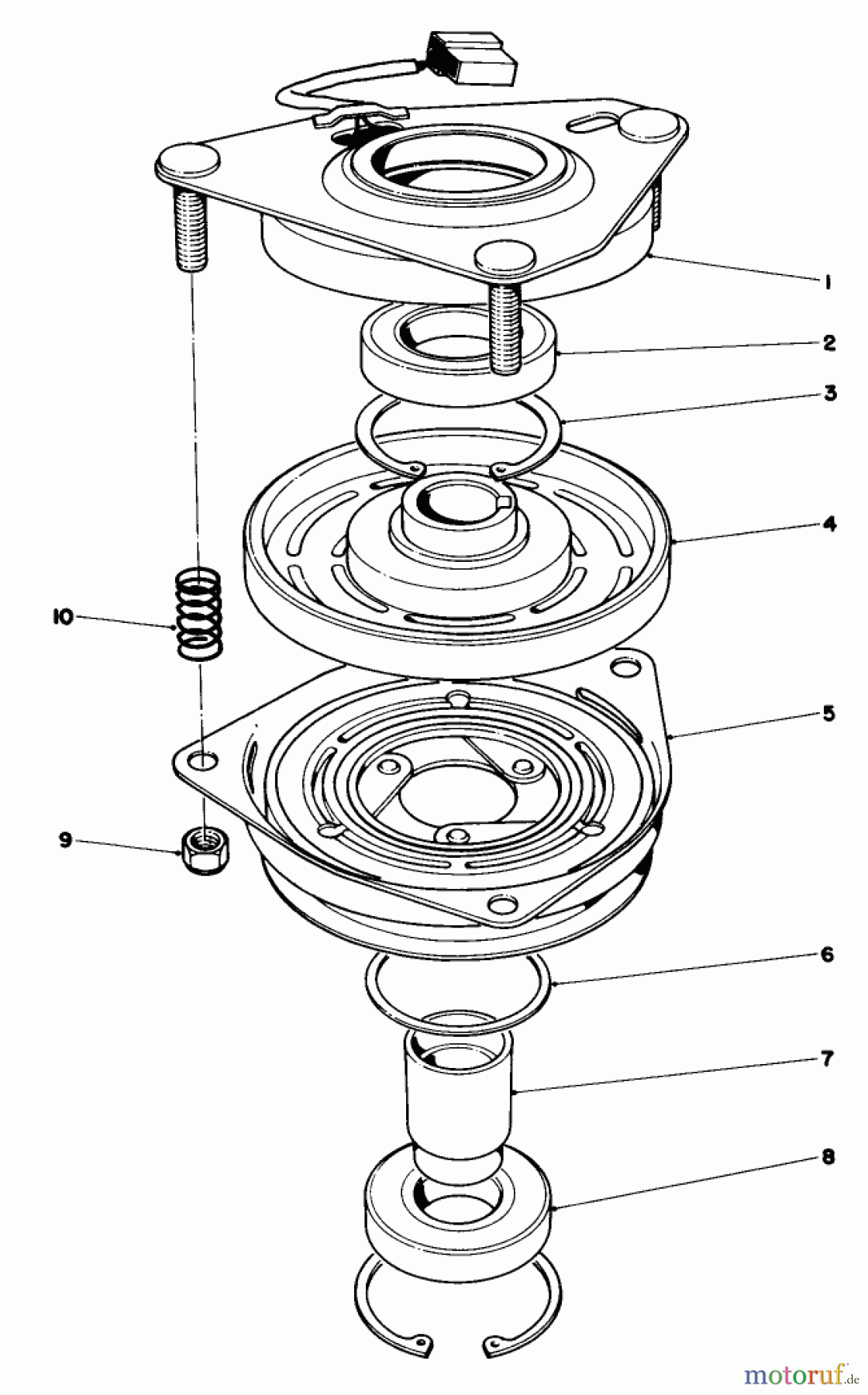 1
2
3
4
10
5
9
6
7
8
motoruf.de