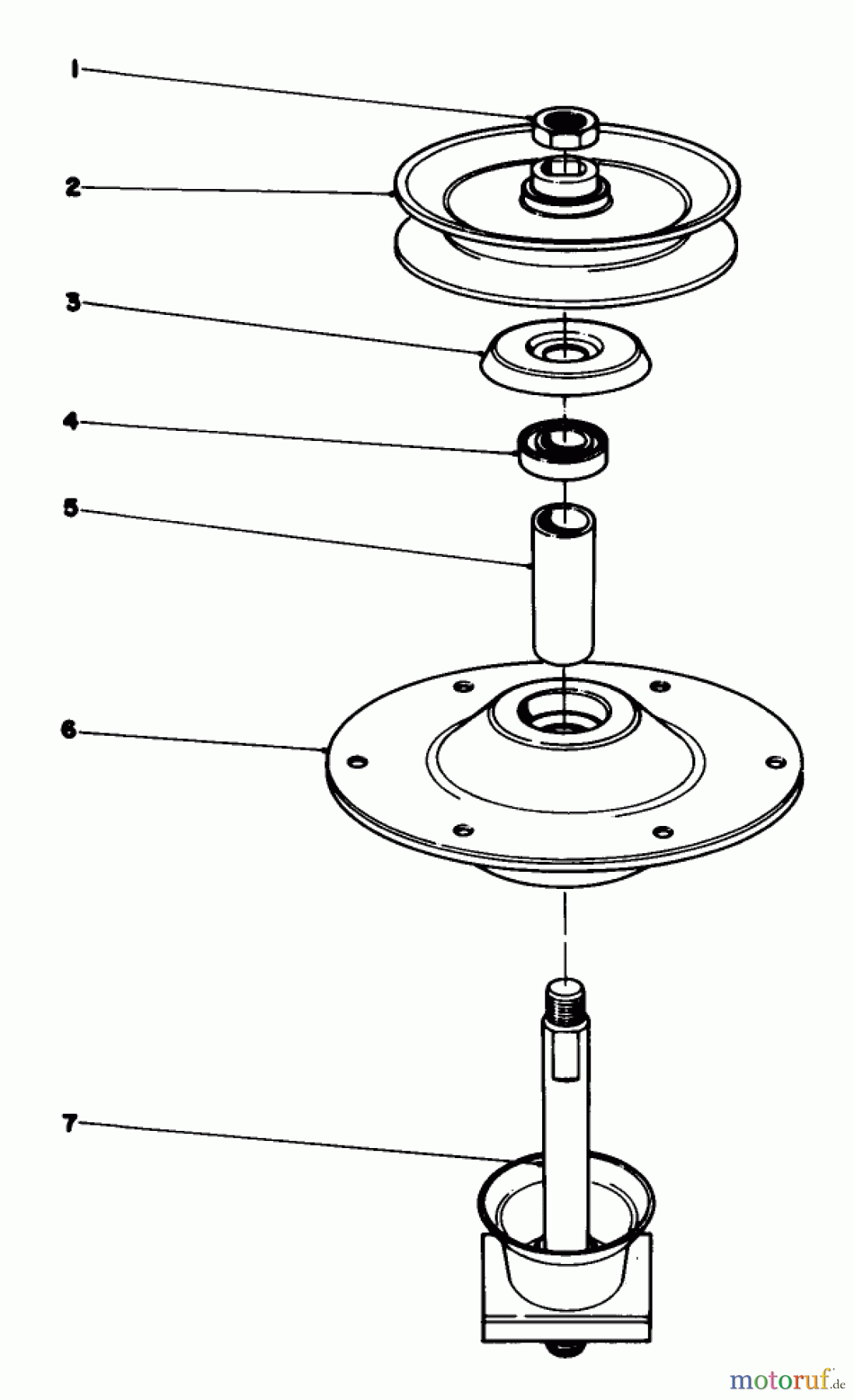 1
2
3
4
5
6
7
motoruf.de