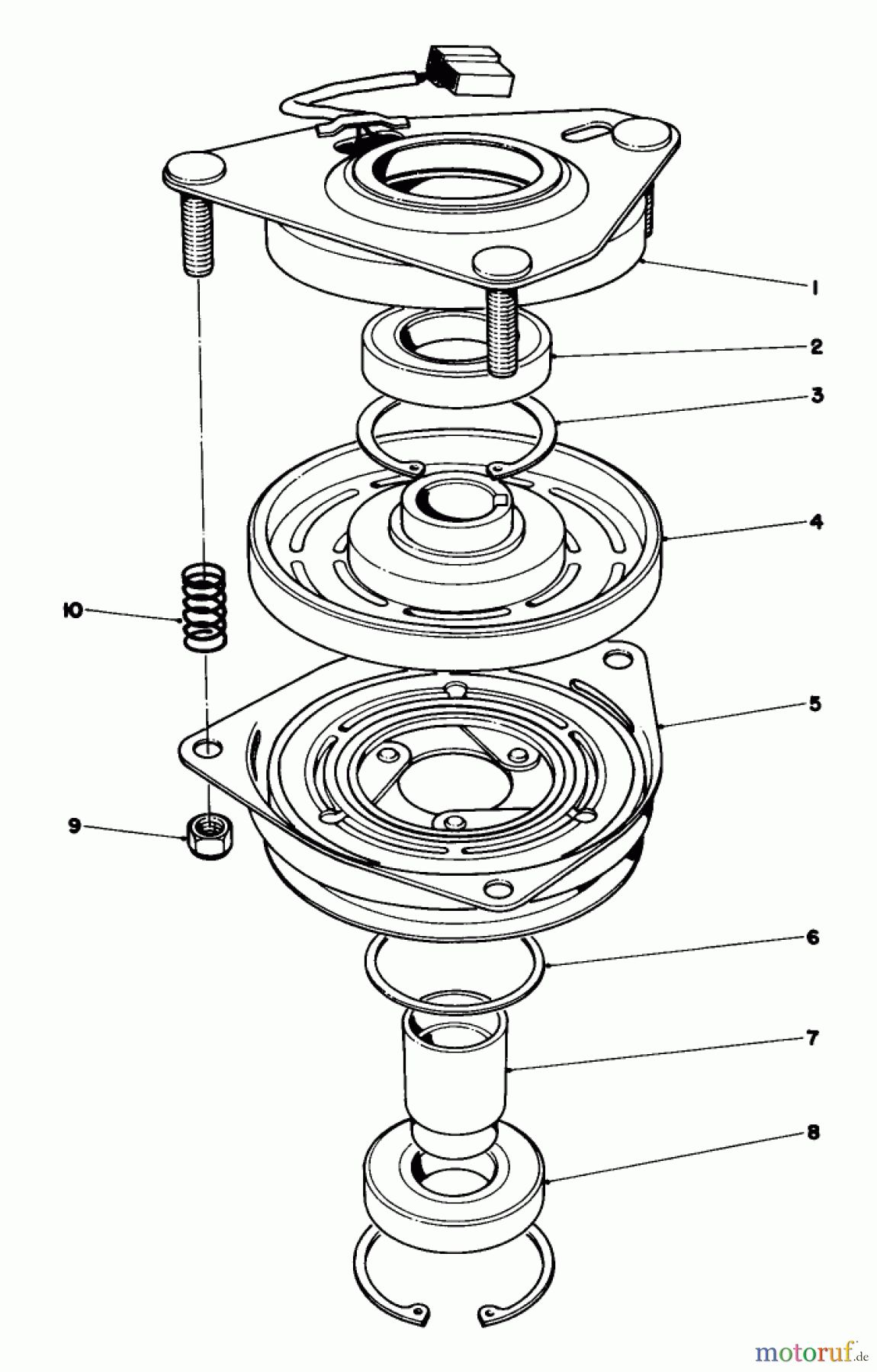 1
2
3
4
10
5
9
6
7
8
motoruf.de