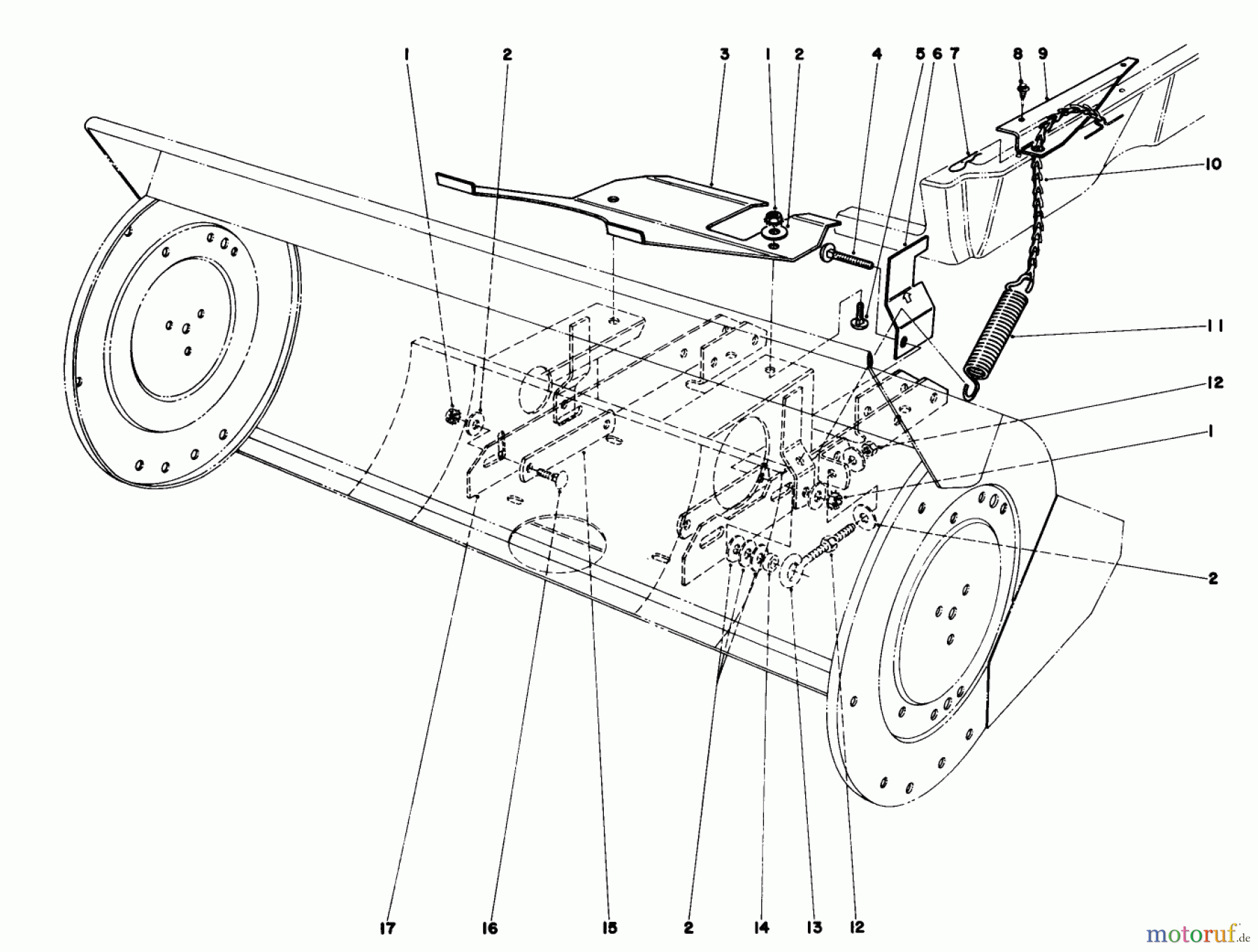 1
2
3
1
2
4
5
6
7
8
9
10
11
12
1
2
17
16
15
2
14
13
12
motoruf.de