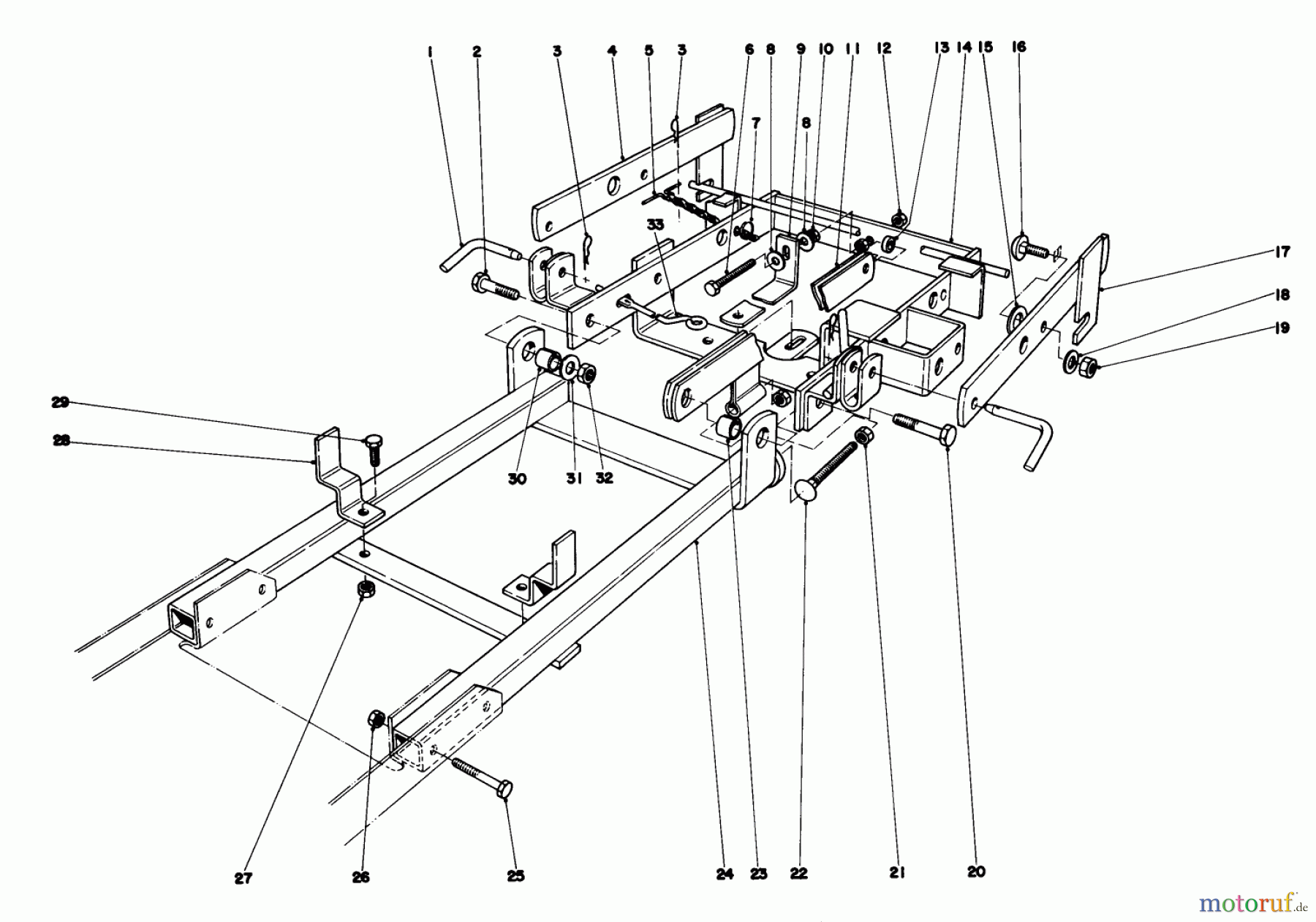 1 2 3 4 5 3 6 8 9 10 11 12 13 14 15 16
7
8
33
17
18
19
29
28
30 31 32
27 26 25 24 23 22 21 20
motoruf.de