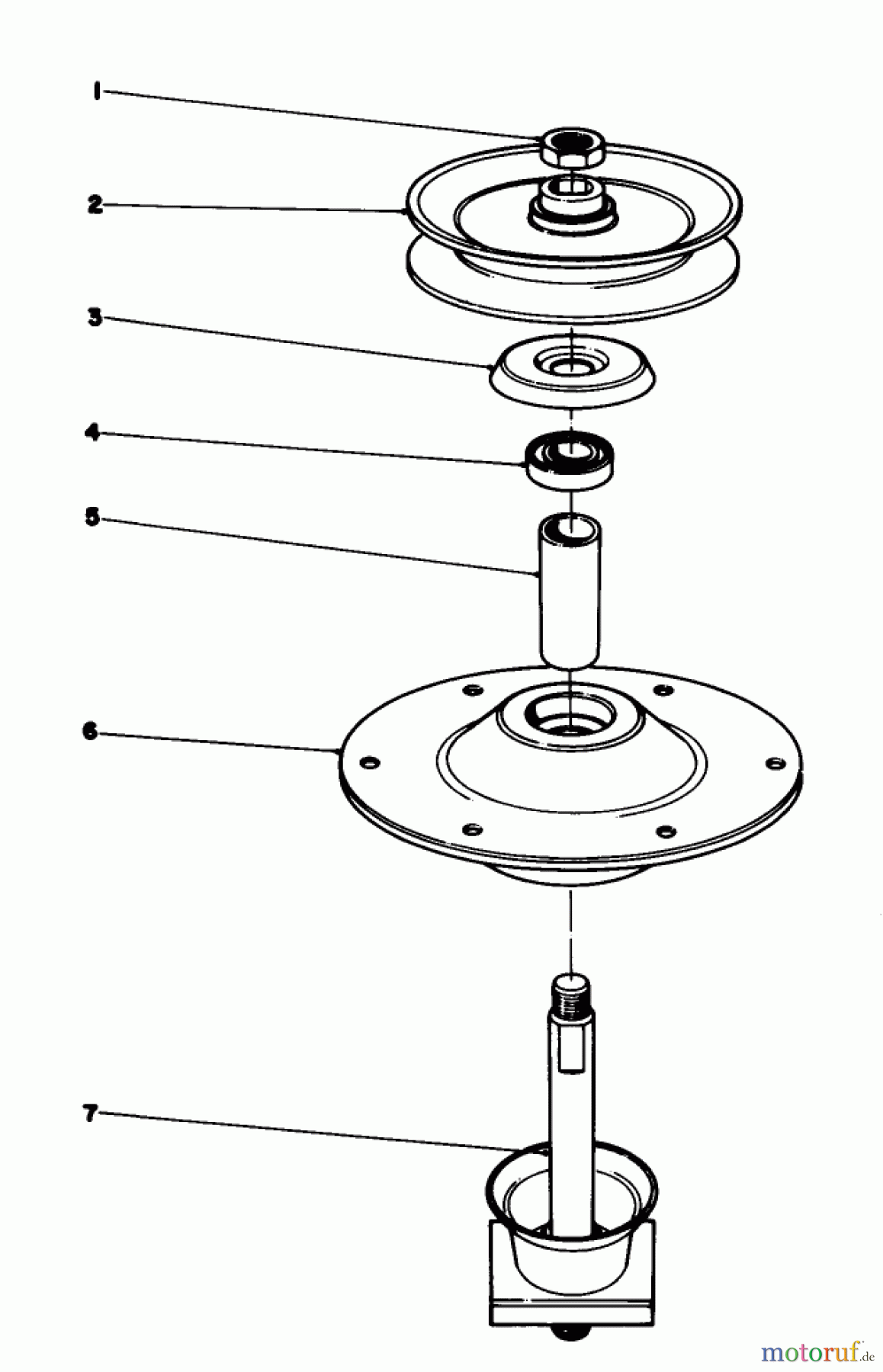 1
2
3
4
5
6
7
motoruf.de